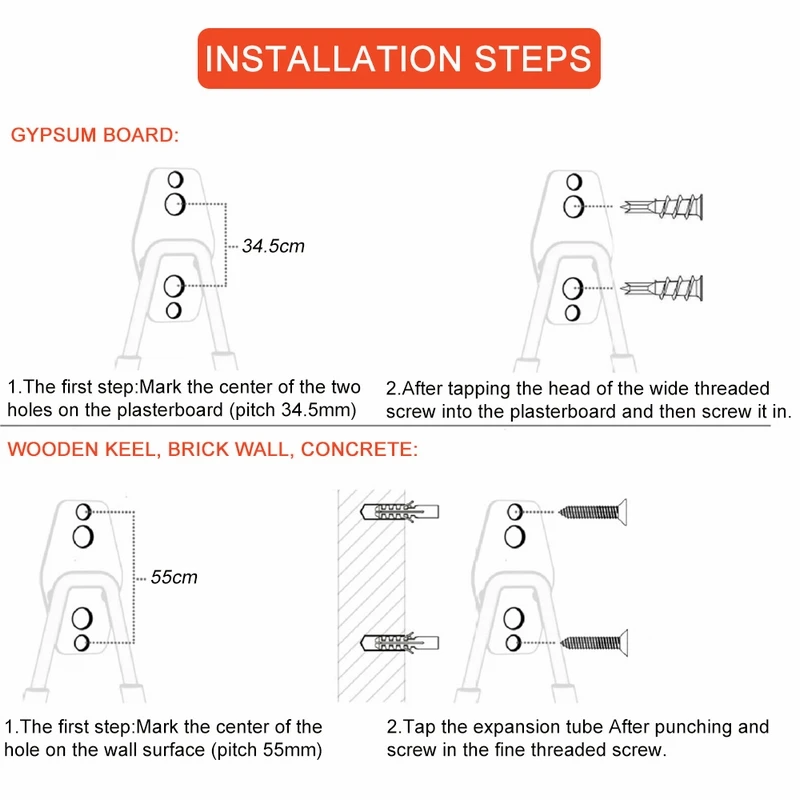 INSTALLATION STEPS

GYPSUM BOARD:

34.5cm

1.The first step:Mark the center of the two holes on the plasterboard (pitch 34.5mm)

2.After tapping the head of the wide threaded screw into the plasterboard and then screw it in.

WOODEN KEEL, BRICK WALL, CONCRETE:

55cm

1.The first step:Mark the center of the hole on the wall surface (pitch 55mm)

2.Tap the expansion tube After punching and screw in the fine threaded screw.