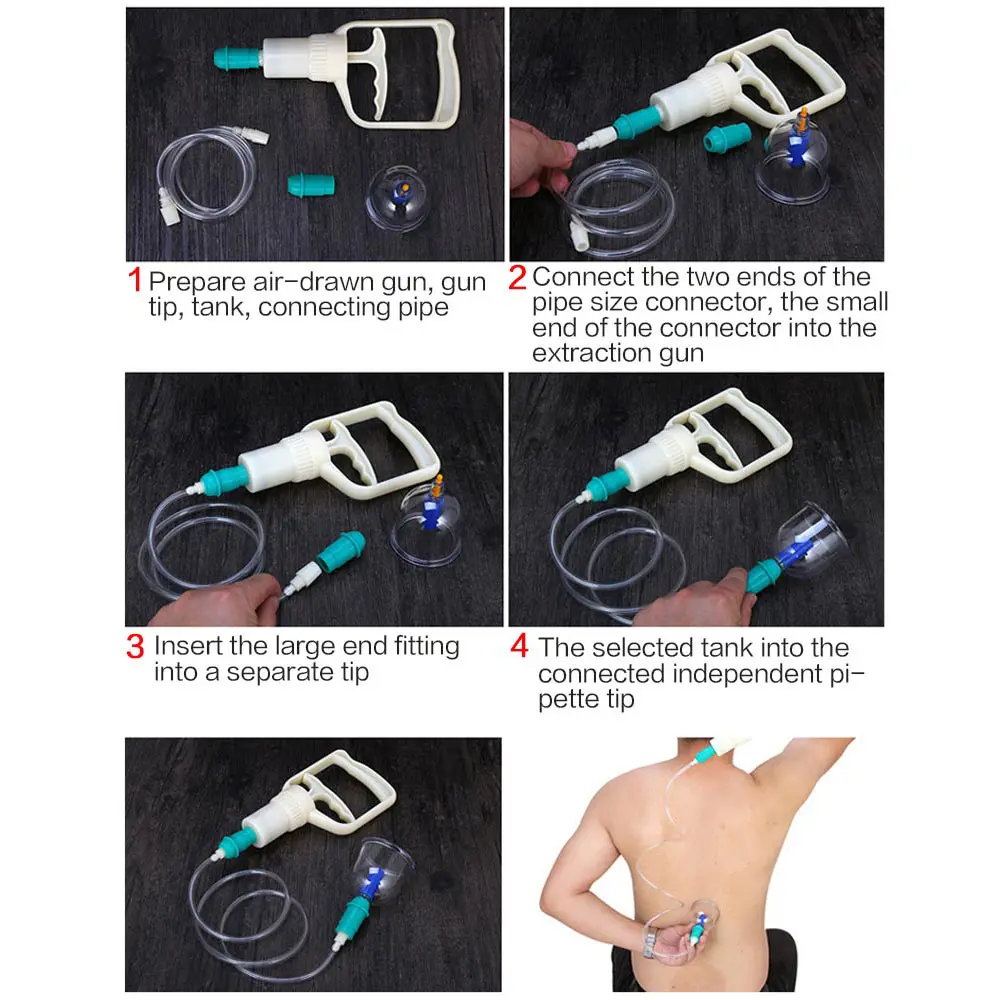 1 Prepare air-drawn gun, gun tip, tank, connecting pipe

2 Connect the two ends of the pipe size connector, the small end of the connector into the extraction gun

3 Insert the large end fitting into a separate tip

4 The selected tank into the connected independent pipette tip