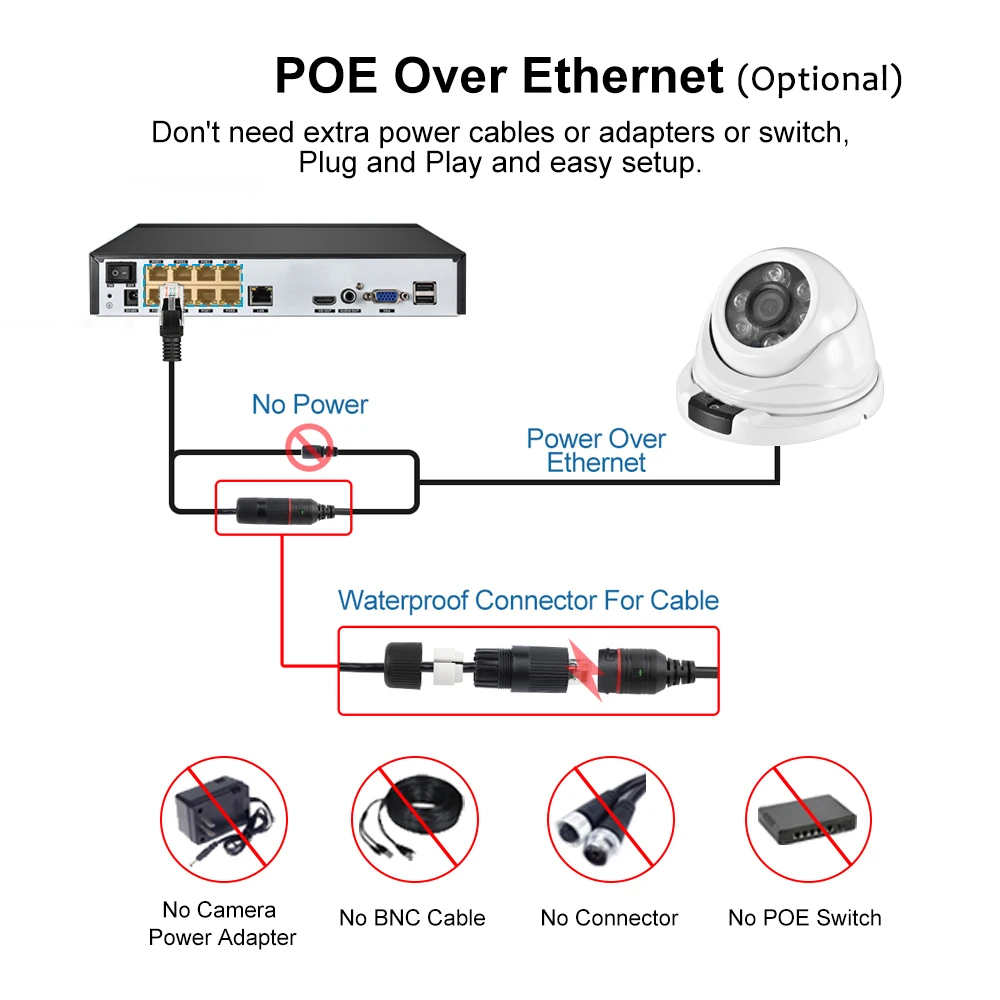 POE Over Ethernet (Optional)

Don't need extra power cables or adapters or switch, Plug and Play and easy setup.

No Power

Power Over Ethernet

Waterproof Connector For Cable

No Camera Power Adapter

No BNC Cable

No Connector

No POE Switch