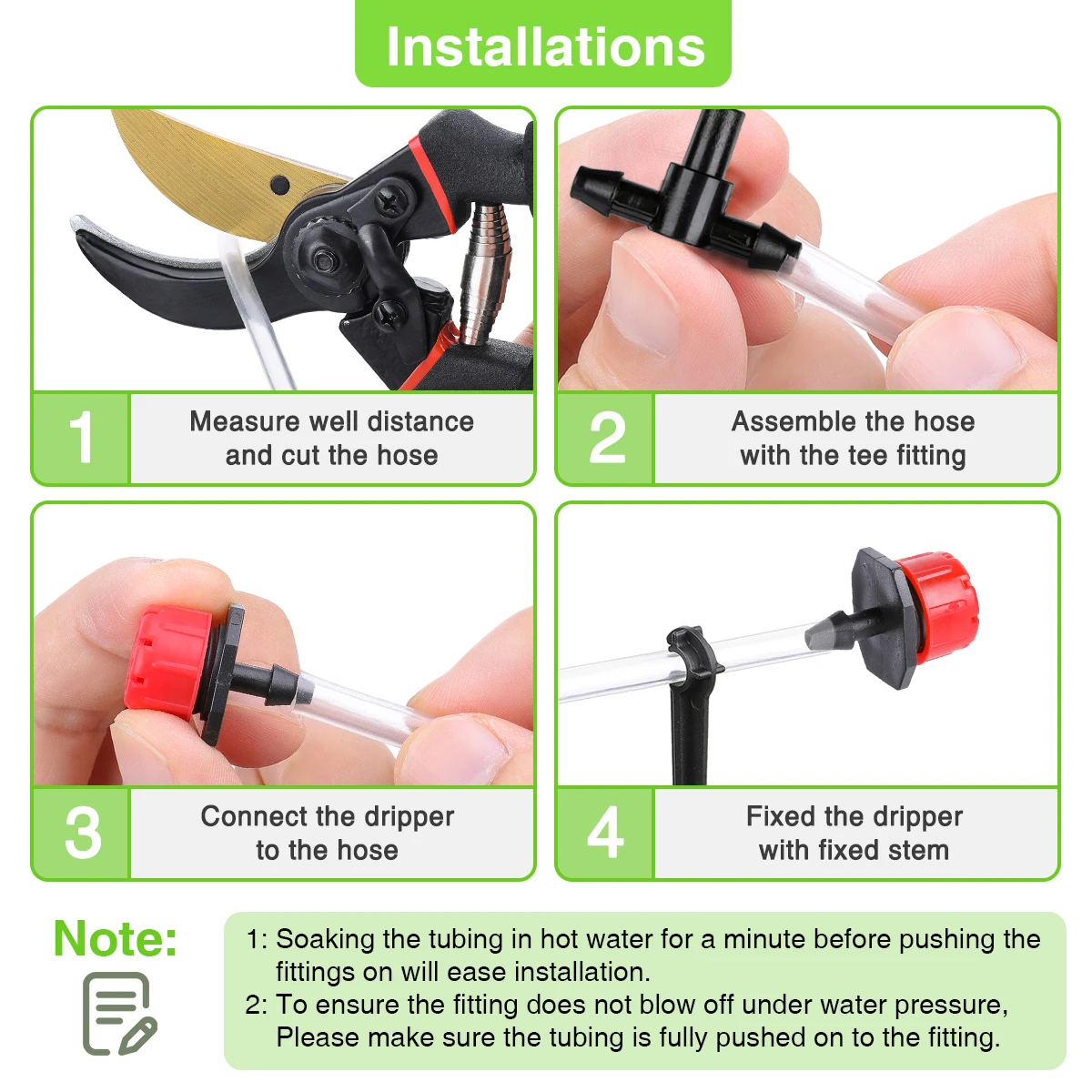 Installations

1
Measure well distance and cut the hose

2
Assemble the hose with the tee fitting

3
Connect the dripper to the hose

4
Fixed the dripper with fixed stem

Note:

1: Soaking the tubing in hot water for a minute before pushing the fittings on will ease installation.
2: To ensure the fitting does not blow off under water pressure, Please make sure the tubing is fully pushed on to the fitting.