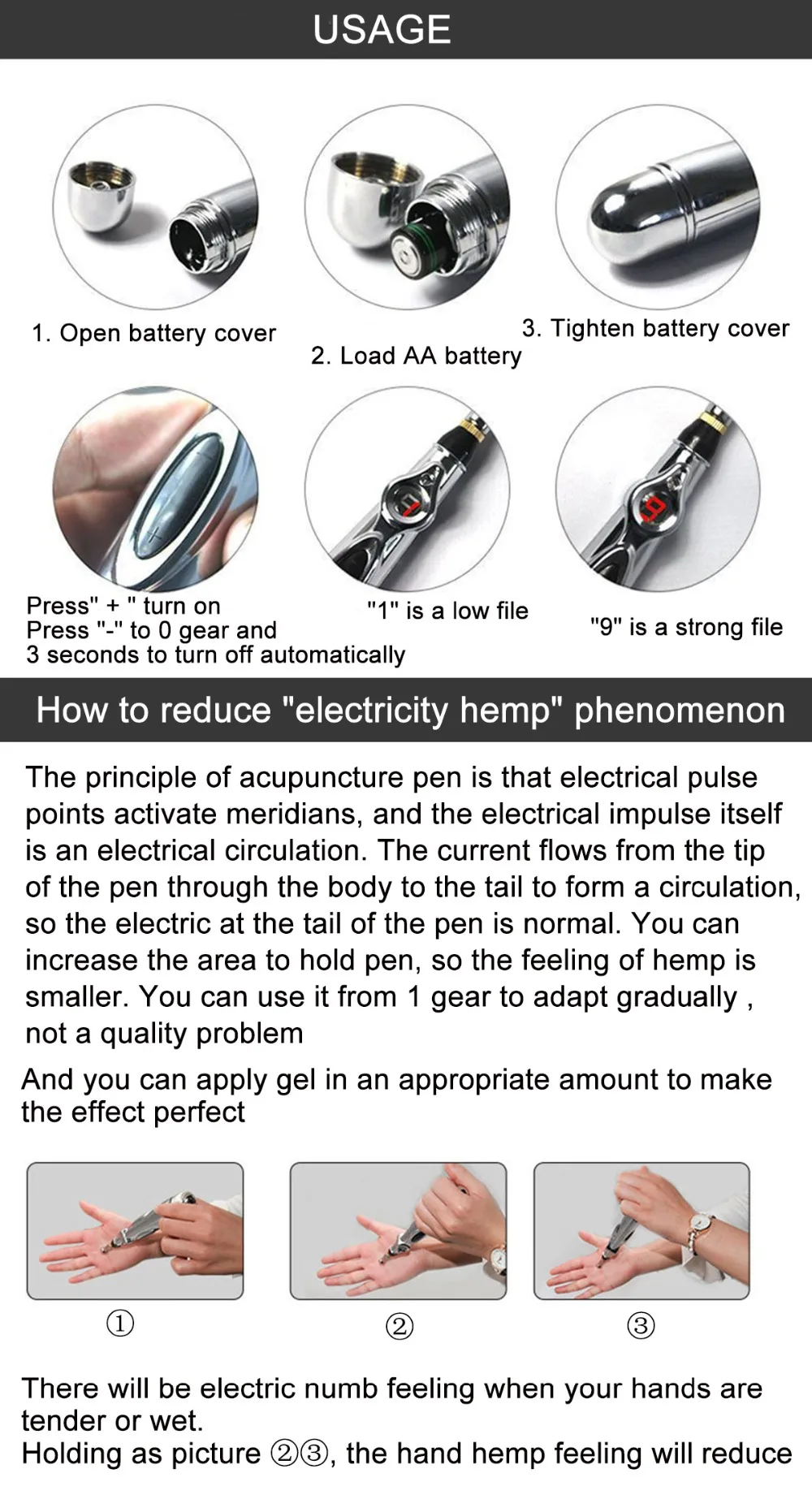 USAGE

1. Open battery cover

2. Load AA battery

3. Tighten battery cover

Press" + " turn on
Press "-" to 0 gear and
3 seconds to turn off automatically

"1" is a low file

"9" is a strong file

How to reduce "electricity hemp" phenomenon

The principle of acupuncture pen is that electrical pulse points activate meridians, and the electrical impulse itself is an electrical circulation. The current flows from the tip of the pen through the body to the tail to form a circulation, so the electric at the tail of the pen is normal. You can increase the area to hold pen, so the feeling of hemp is smaller. You can use it from 1 gear to adapt gradually , not a quality problem

And you can apply gel in an appropriate amount to make the effect perfect

①

②

③

There will be electric numb feeling when your hands are tender or wet.
Holding as picture ②③, the hand hemp feeling will reduce