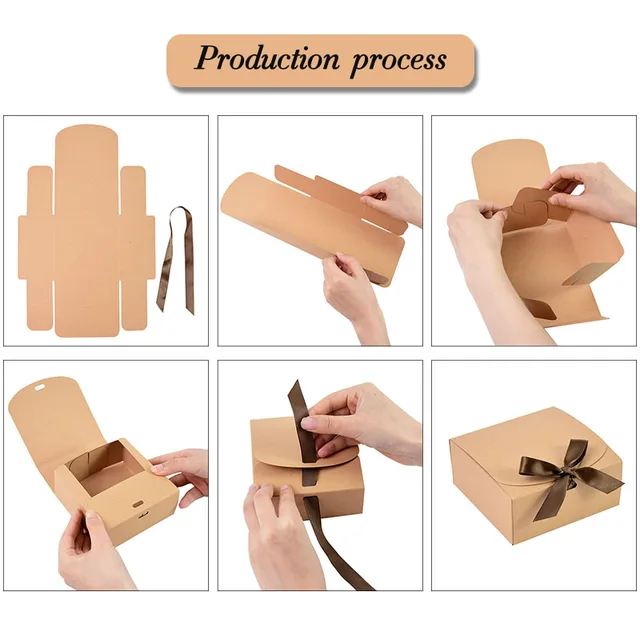 Production process