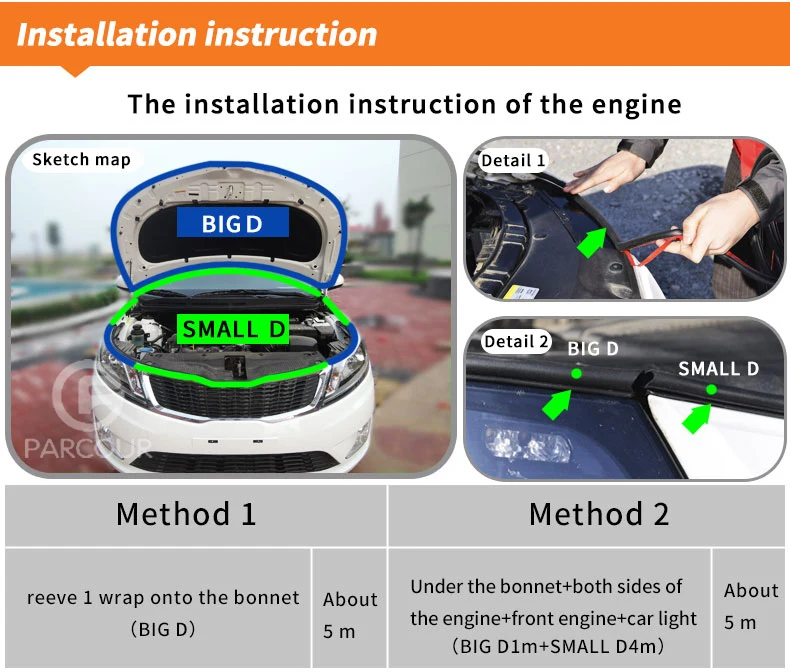 Installation instruction

The installation instruction of the engine

Sketch map

BIG D

SMALL D

PARCOUR

Detail 1

Detail 2

BIG D

SMALL D

| Method 1 | | Method 2 | |
|---|---|---|---|
| reeve 1 wrap onto the bonnet (BIG D) | About 5 m | Under the bonnet+both sides of the engine+front engine+car light (BIG D1m+SMALL D4m) | About 5 m |