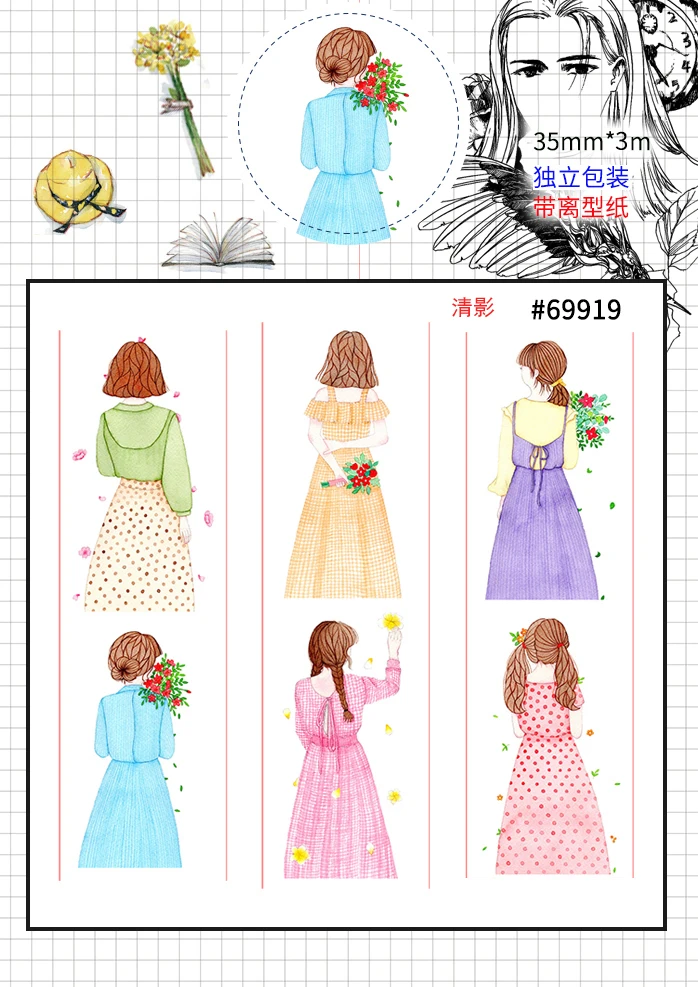 35mm*3m
独立包装
带离型纸

清影 #69919