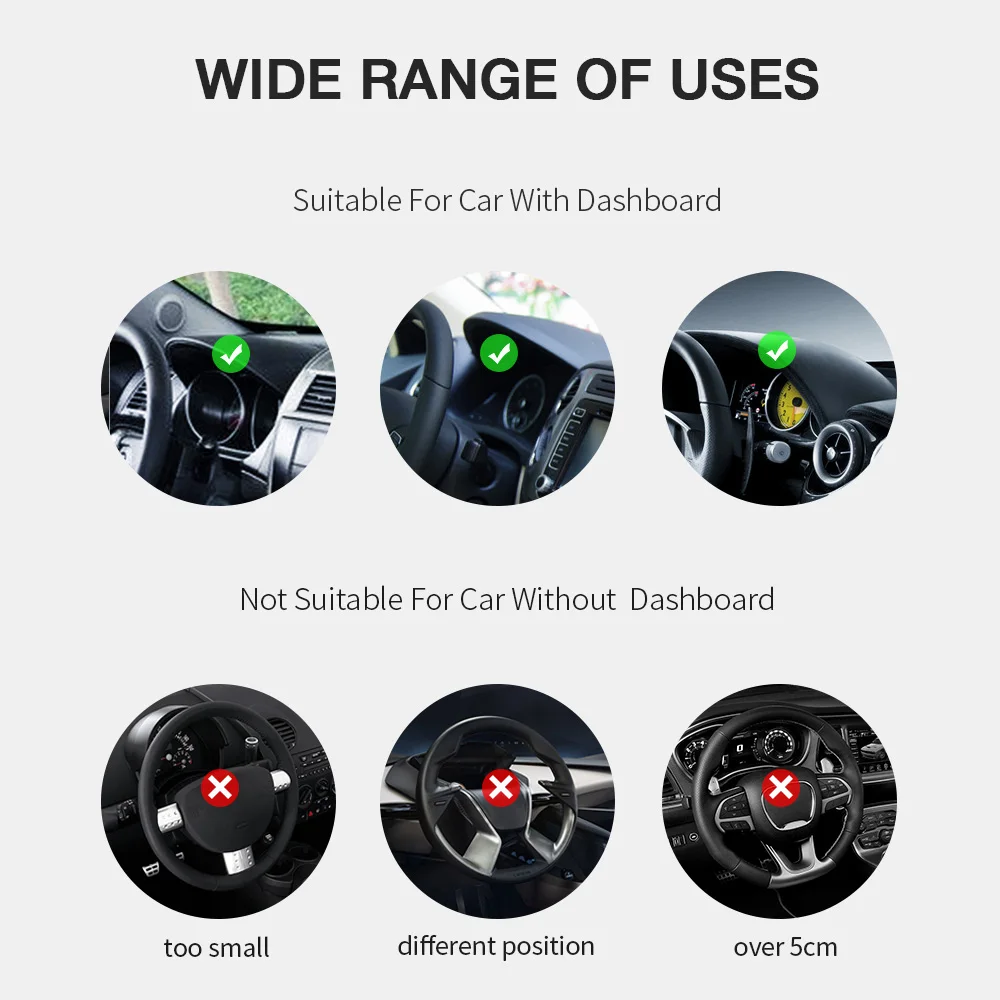 WIDE RANGE OF USES

Suitable For Car With Dashboard

Not Suitable For Car Without Dashboard

too small

different position

over 5cm