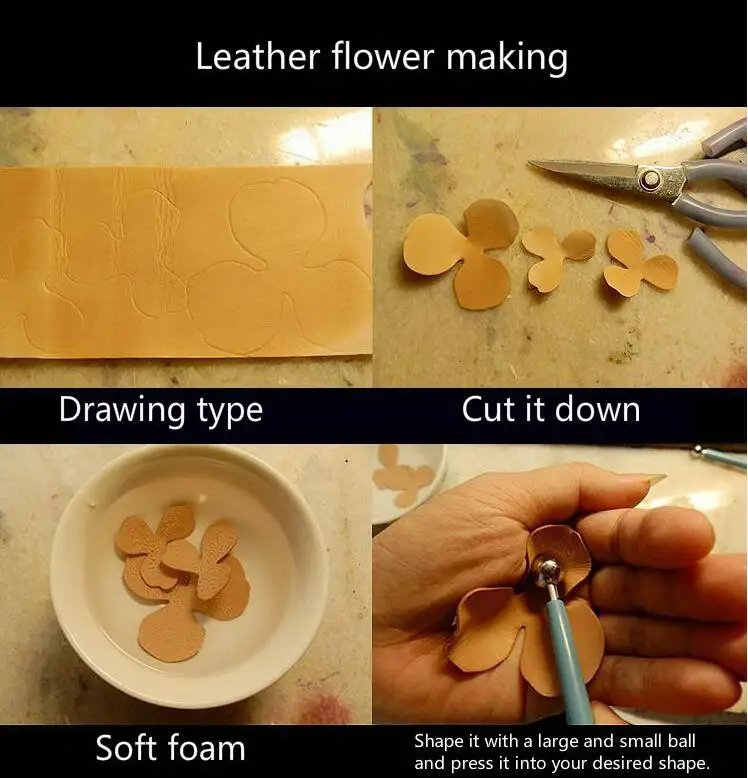 Leather flower making

Drawing type

Cut it down

Soft foam

Shape it with a large and small ball and press it into your desired shape.