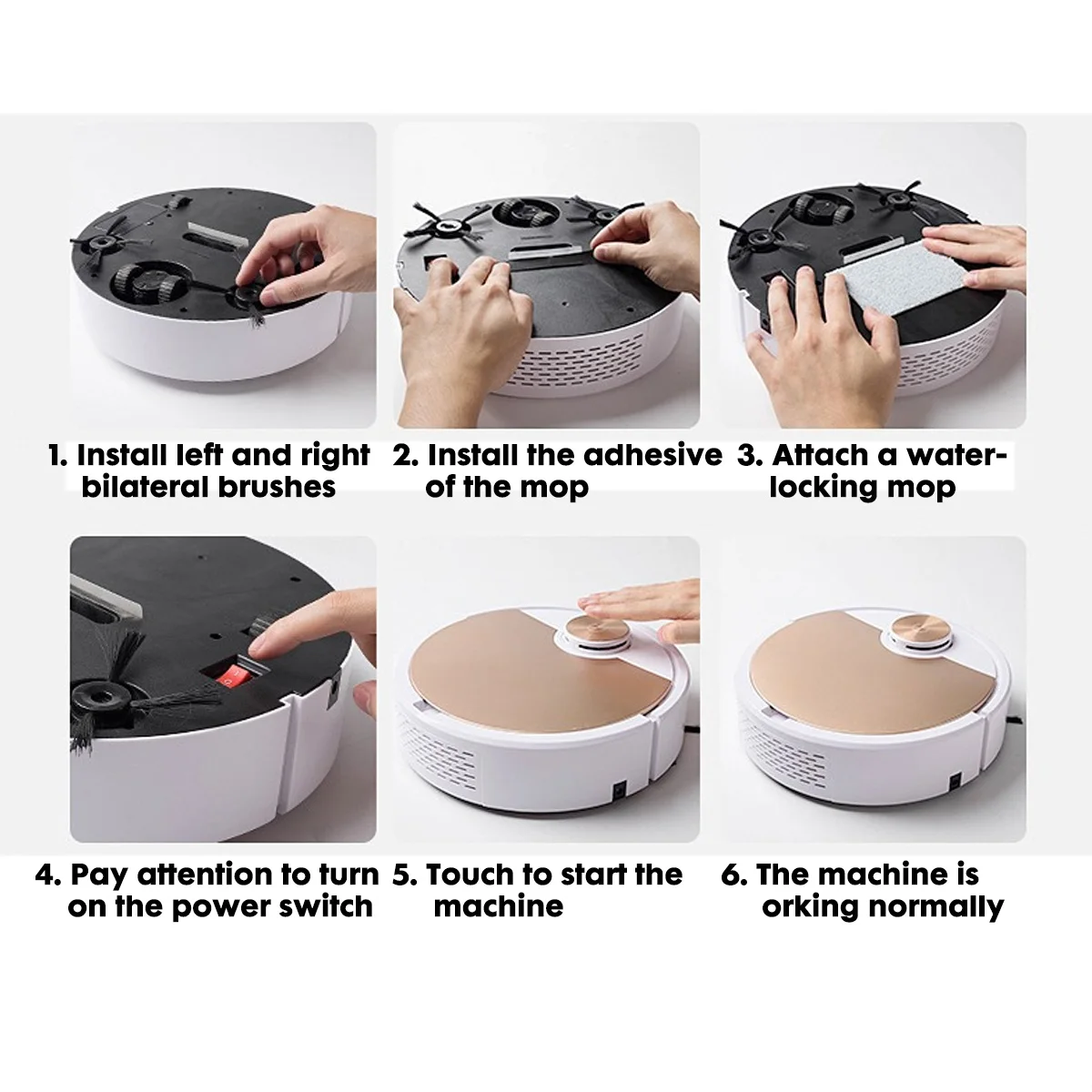 1. Install left and right bilateral brushes

2. Install the adhesive of the mop

3. Attach a water-locking mop

4. Pay attention to turn on the power switch

5. Touch to start the machine

6. The machine is orking normally