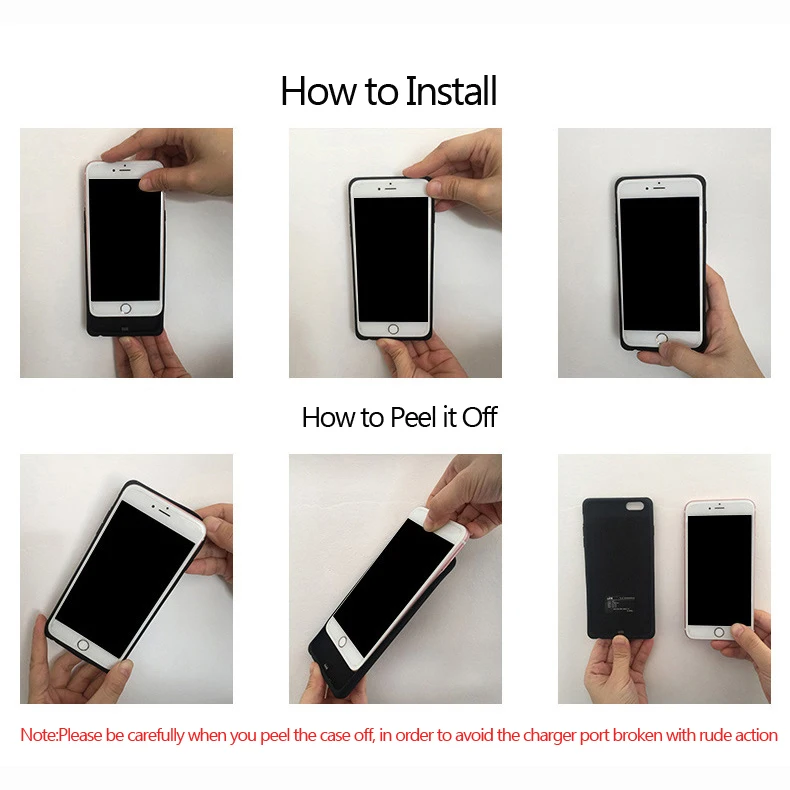 How to Install

How to Peel it Off

Note:Please be carefully when you peel the case off, in order to avoid the charger port broken with rude action