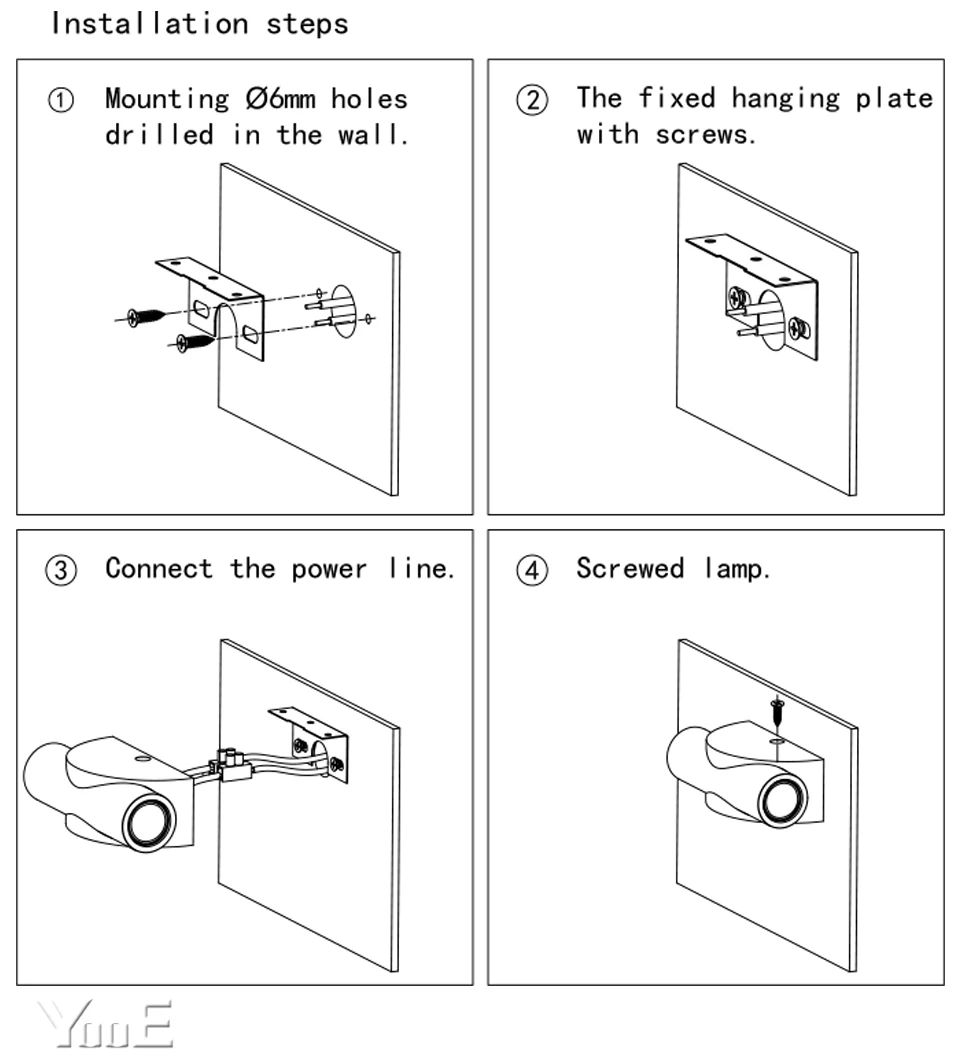 Installation steps

① Mounting Ø6mm holes drilled in the wall.

② The fixed hanging plate with screws.

③ Connect the power line.

④ Screwed lamp.

YooE