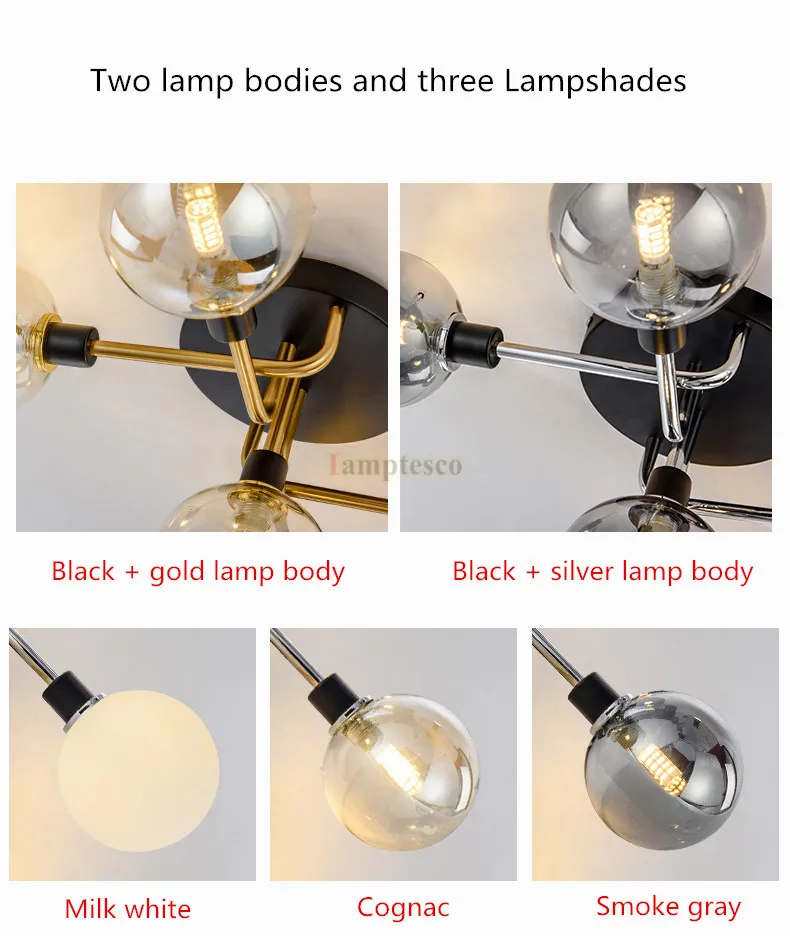 Two lamp bodies and three Lampshades

Lamptesco

Black + gold lamp body

Black + silver lamp body

Milk white

Cognac

Smoke gray