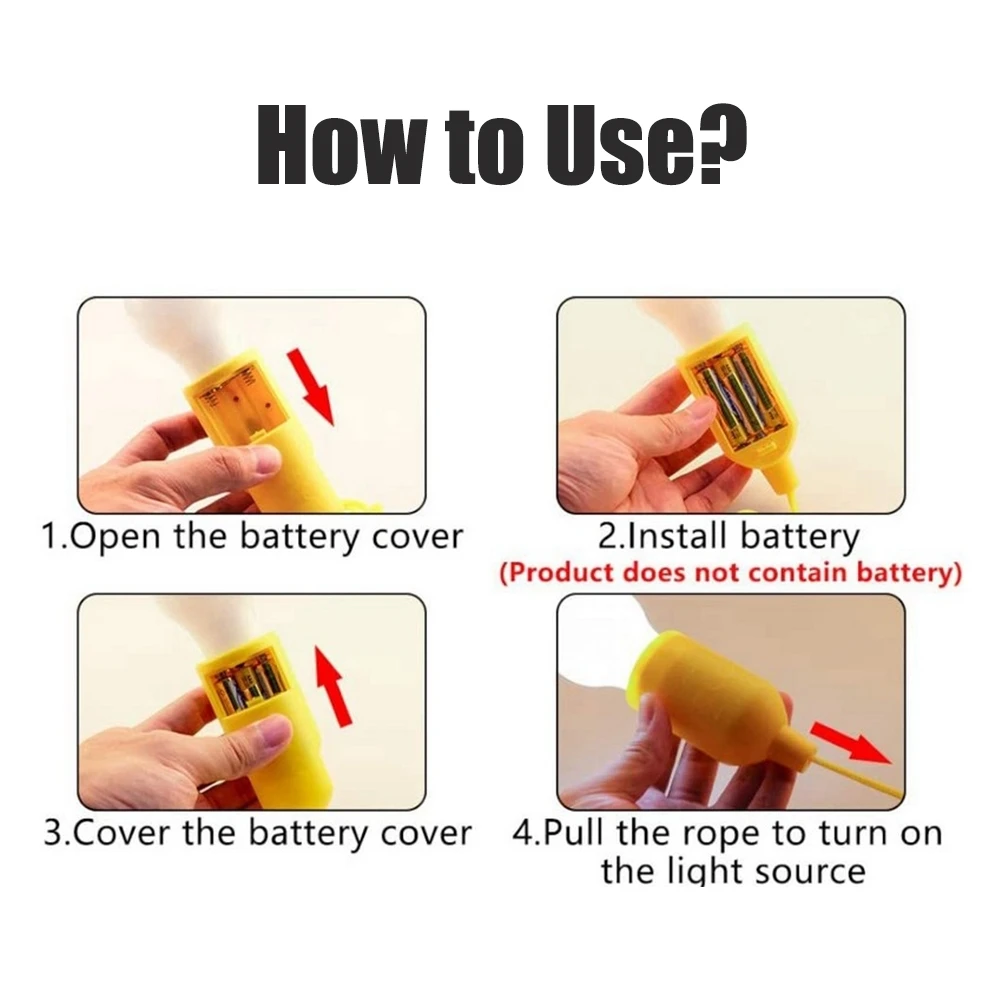 How to Use?

1.Open the battery cover

2.Install battery
(Product does not contain battery)

3.Cover the battery cover

4.Pull the rope to turn on the light source