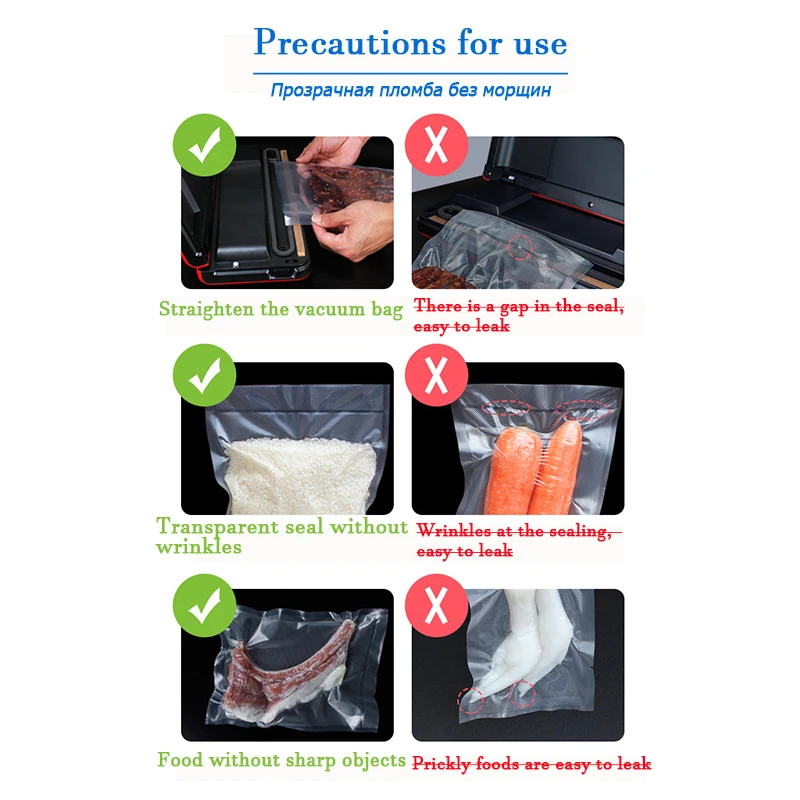 Precautions for use

Прозрачная пломба без морщин

Straighten the vacuum bag

There is a gap in the seal, easy to leak

Transparent seal without wrinkles

Wrinkles at the sealing, easy to leak

Food without sharp objects

Prickly foods are easy to leak