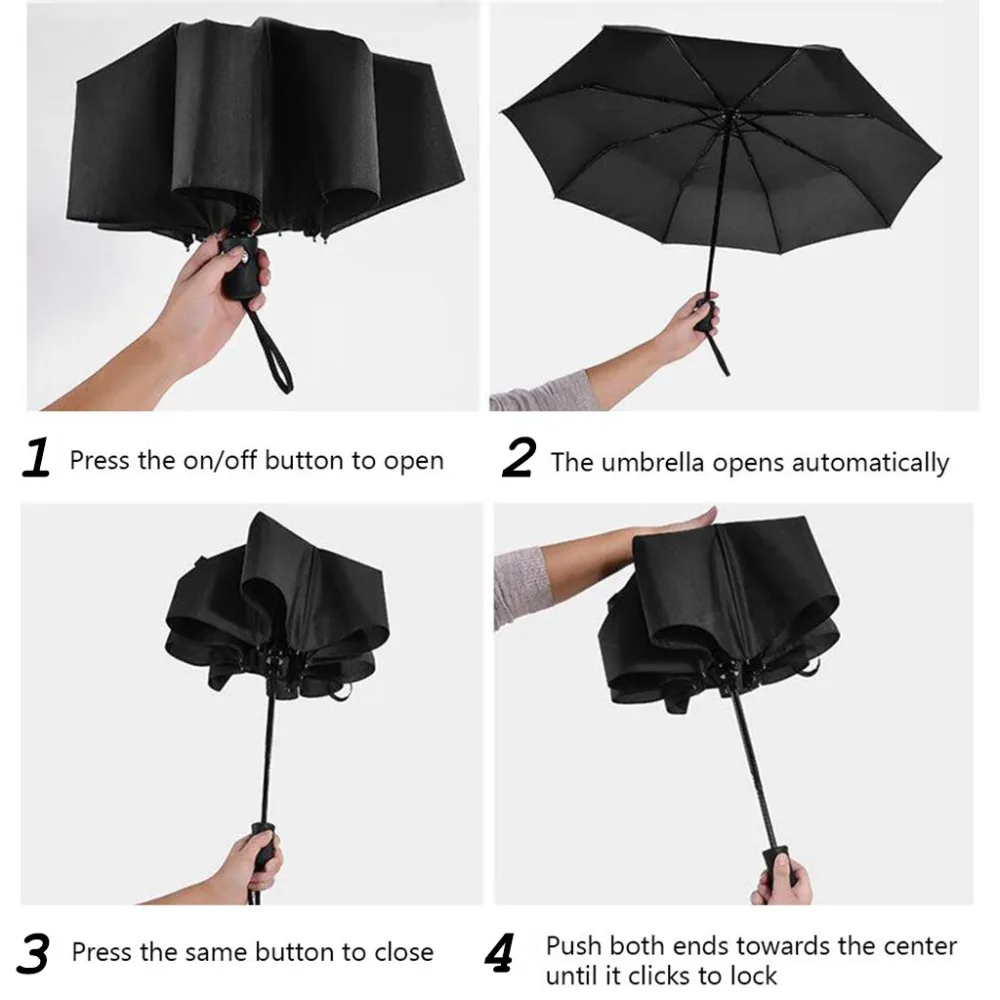 1 Press the on/off button to open

2 The umbrella opens automatically

3 Press the same button to close

4 Push both ends towards the center until it clicks to lock