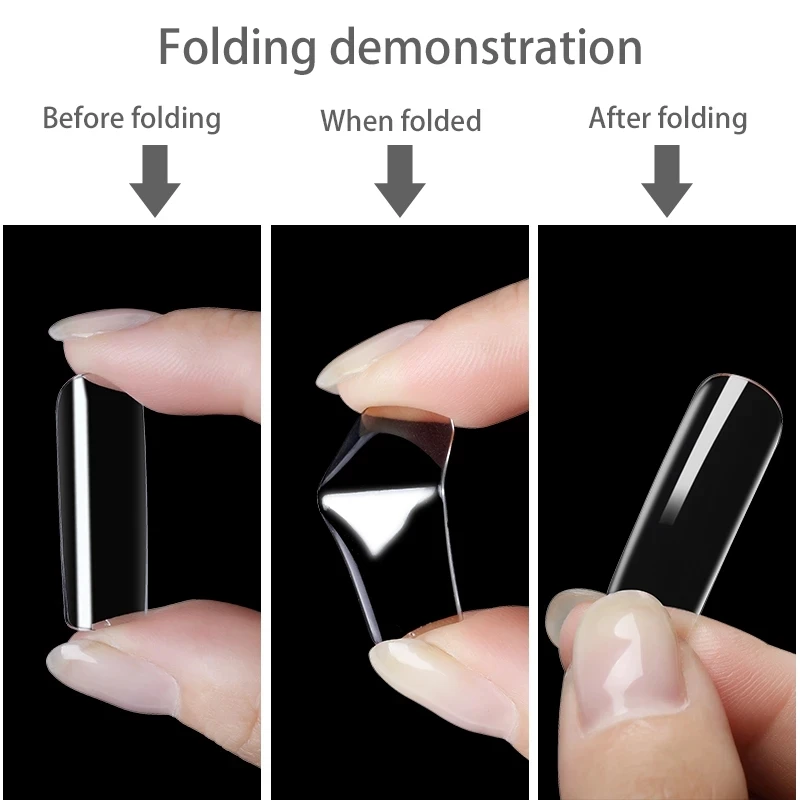 Folding demonstration

Before folding

When folded

After folding