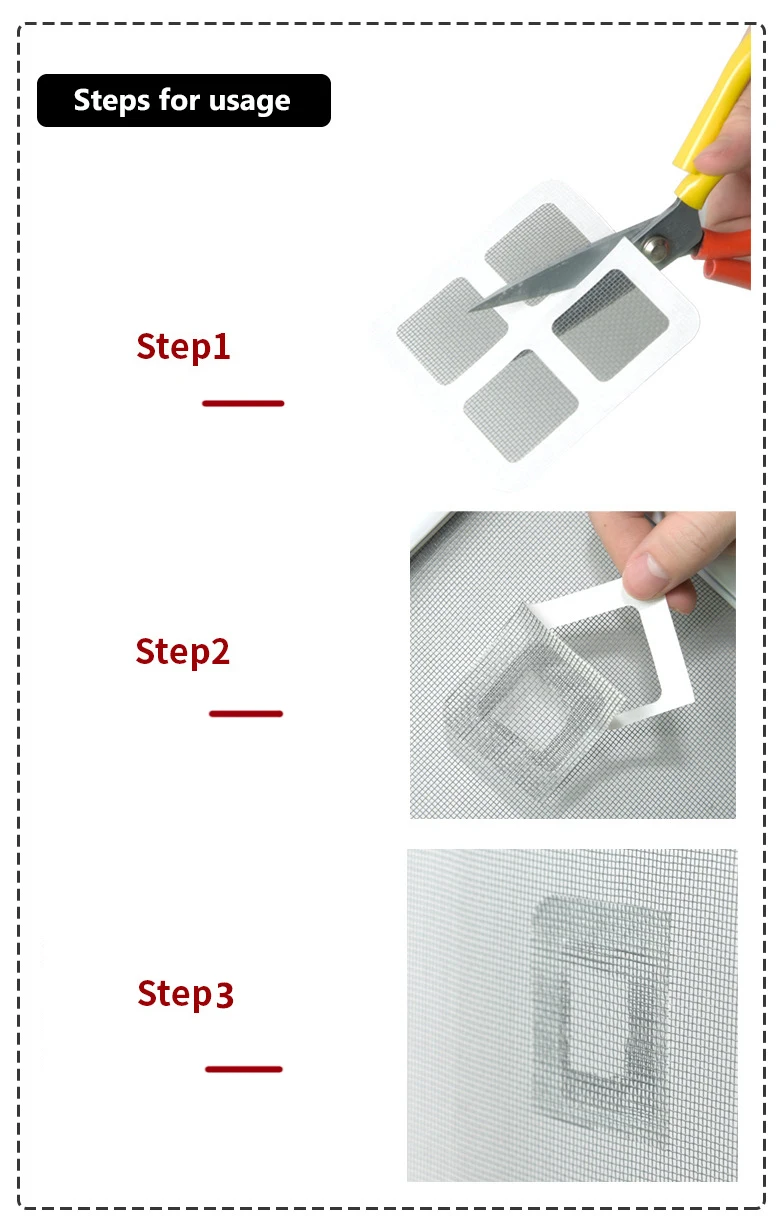 Steps for usage

Step1

Step2

Step3