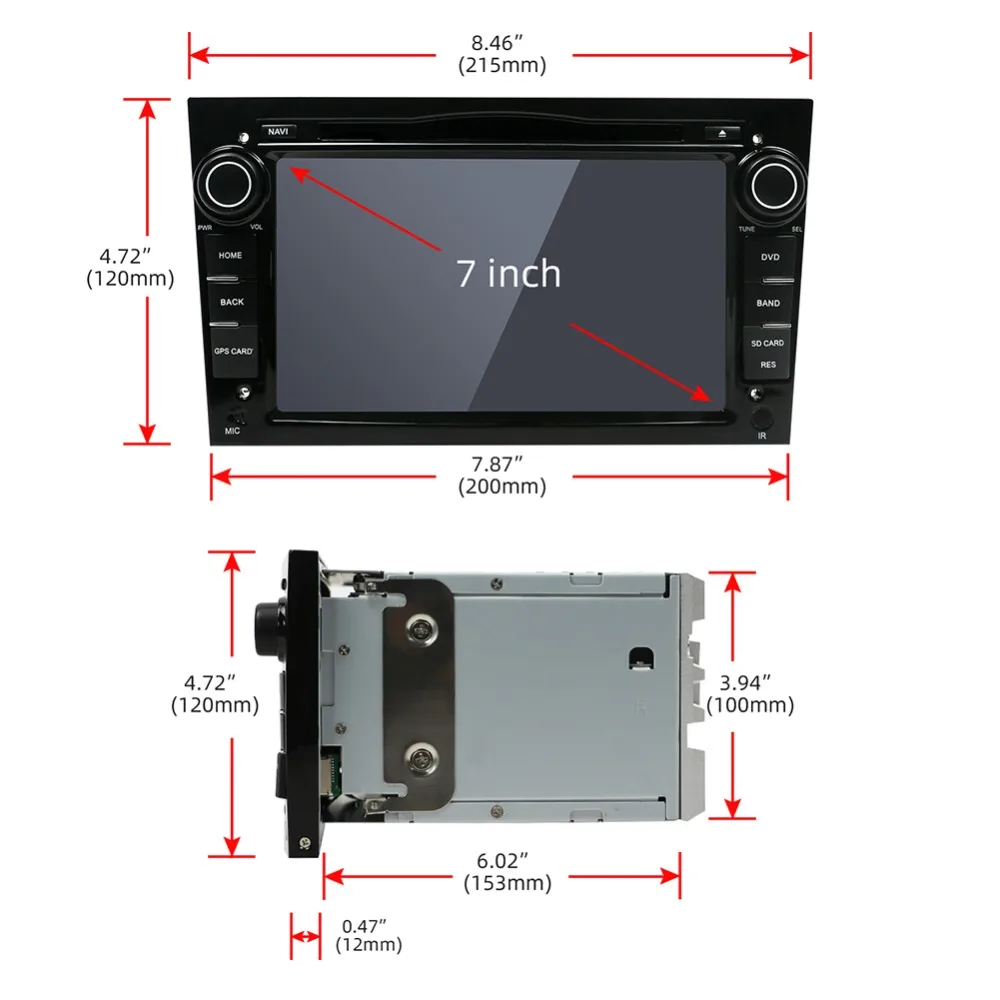 8.46″
(215mm)

NAVI

PWR VOL

TUNE SEL

4.72″
(120mm)

HOME

BACK

GPS CARD

7 inch

DVD

BAND

SD CARD

RES

MIC

IR

7.87″
(200mm)

4.72″
(120mm)

3.94″
(100mm)

6.02″
(153mm)

0.47″
(12mm)