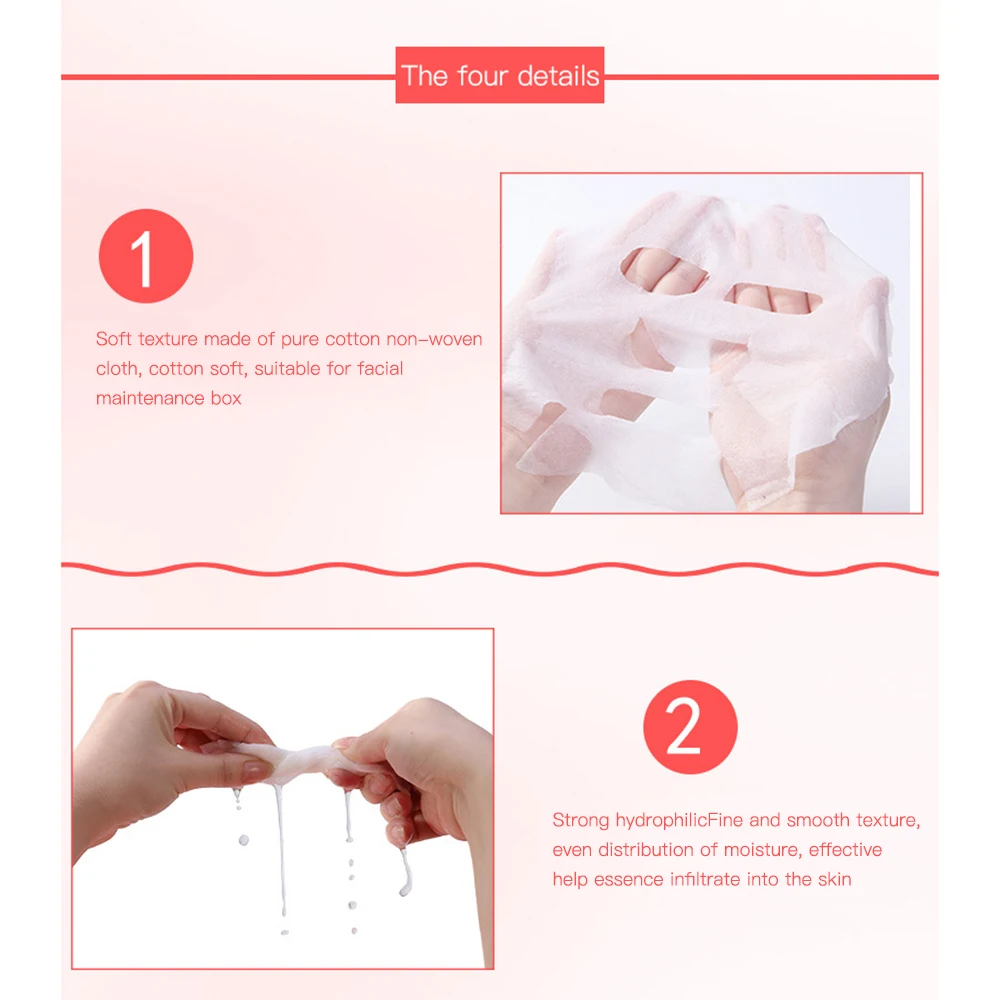 The four details

1

Soft texture made of pure cotton non-woven cloth, cotton soft, suitable for facial maintenance box

2

Strong hydrophilicFine and smooth texture, even distribution of moisture, effective help essence infiltrate into the skin