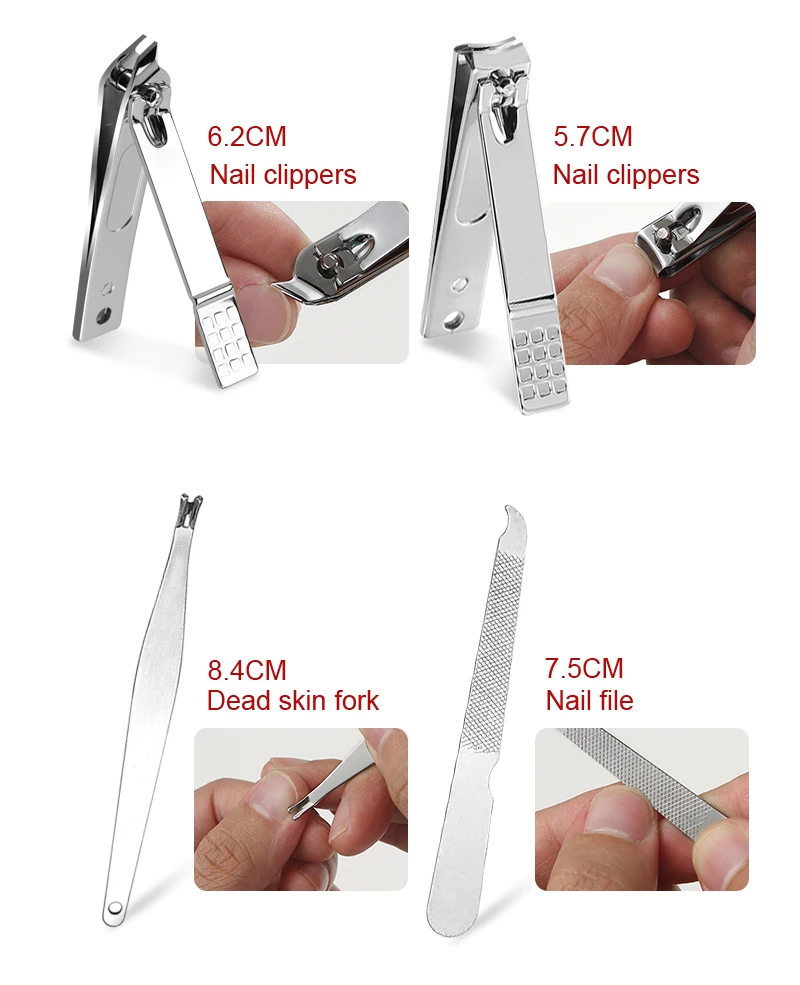 6.2CM
Nail clippers

5.7CM
Nail clippers

8.4CM
Dead skin fork

7.5CM
Nail file