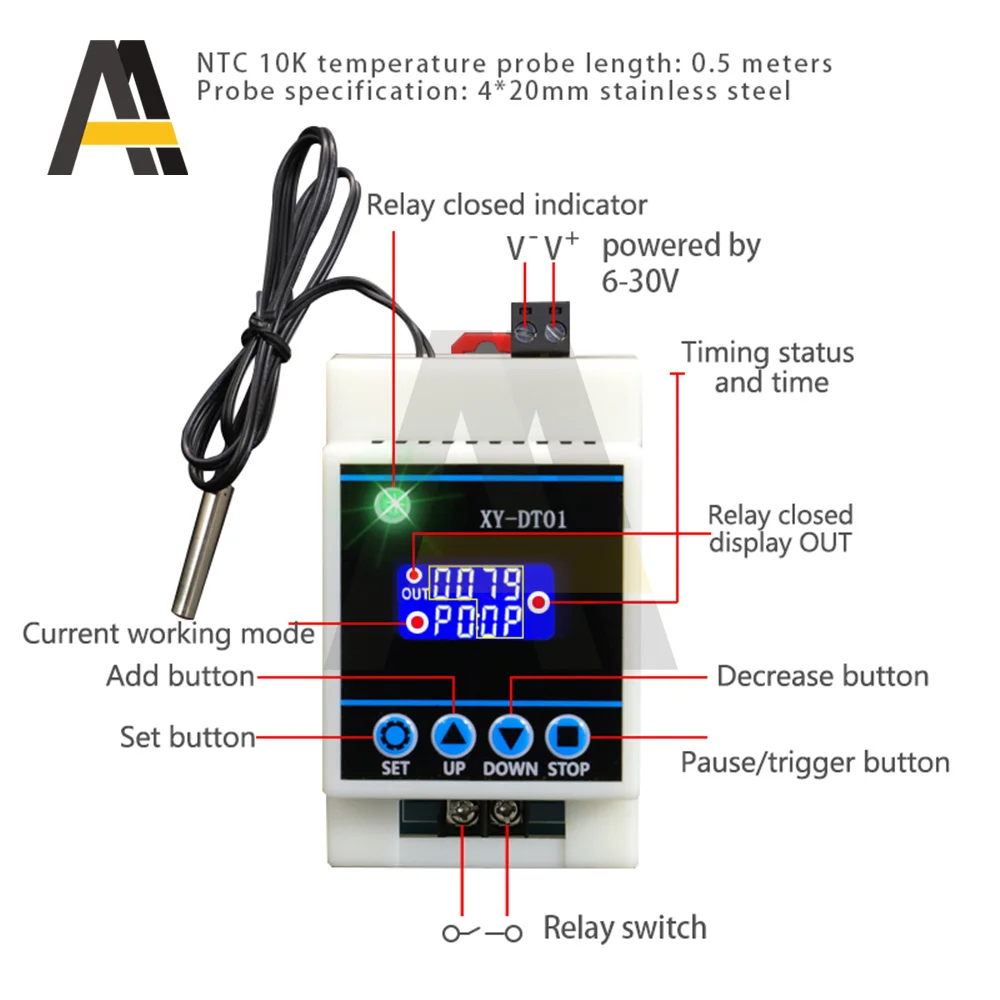 NTC 10K temperature probe length: 0.5 meters
Probe specification: 4*20mm stainless steel

Relay closed indicator

$V^-$ $V^+$ powered by 6-30V

Timing status and time

XY-DT01

Relay closed display OUT

OUT 0079

P00P

Current working mode

Add button

Decrease button

Set button

SET UP DOWN STOP

Pause/trigger button

Relay switch