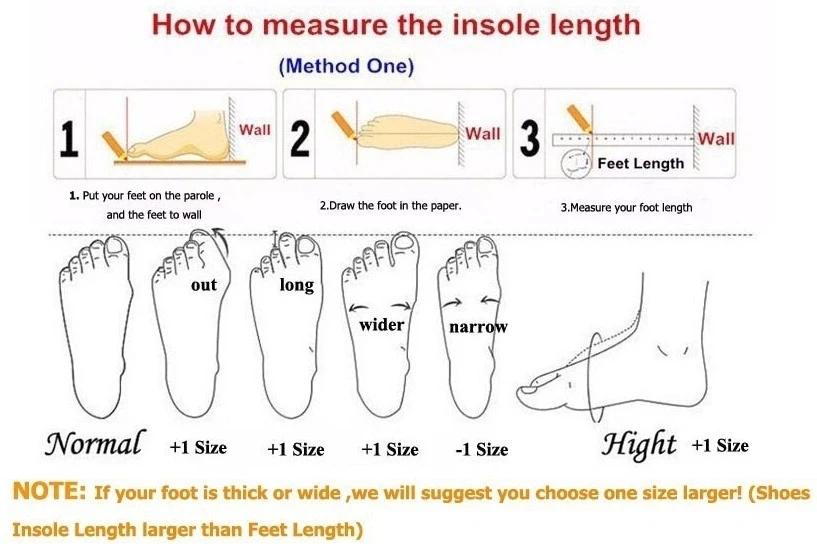 How to measure the insole length

(Method One)

1 Wall

2 Wall

3 Wall Feet Length

1. Put your feet on the parole , and the feet to wall

2.Draw the foot in the paper.

3.Measure your foot length

out

long

wider

narrow

Normal +1 Size +1 Size +1 Size -1 Size Hight +1 Size

NOTE: If your foot is thick or wide ,we will suggest you choose one size larger! (Shoes Insole Length larger than Feet Length)