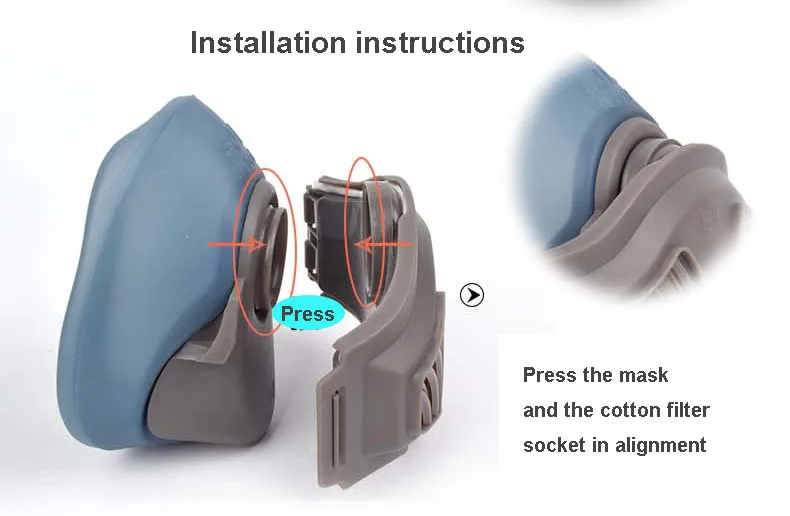 Installation instructions

Press

Press the mask
and the cotton filter
socket in alignment