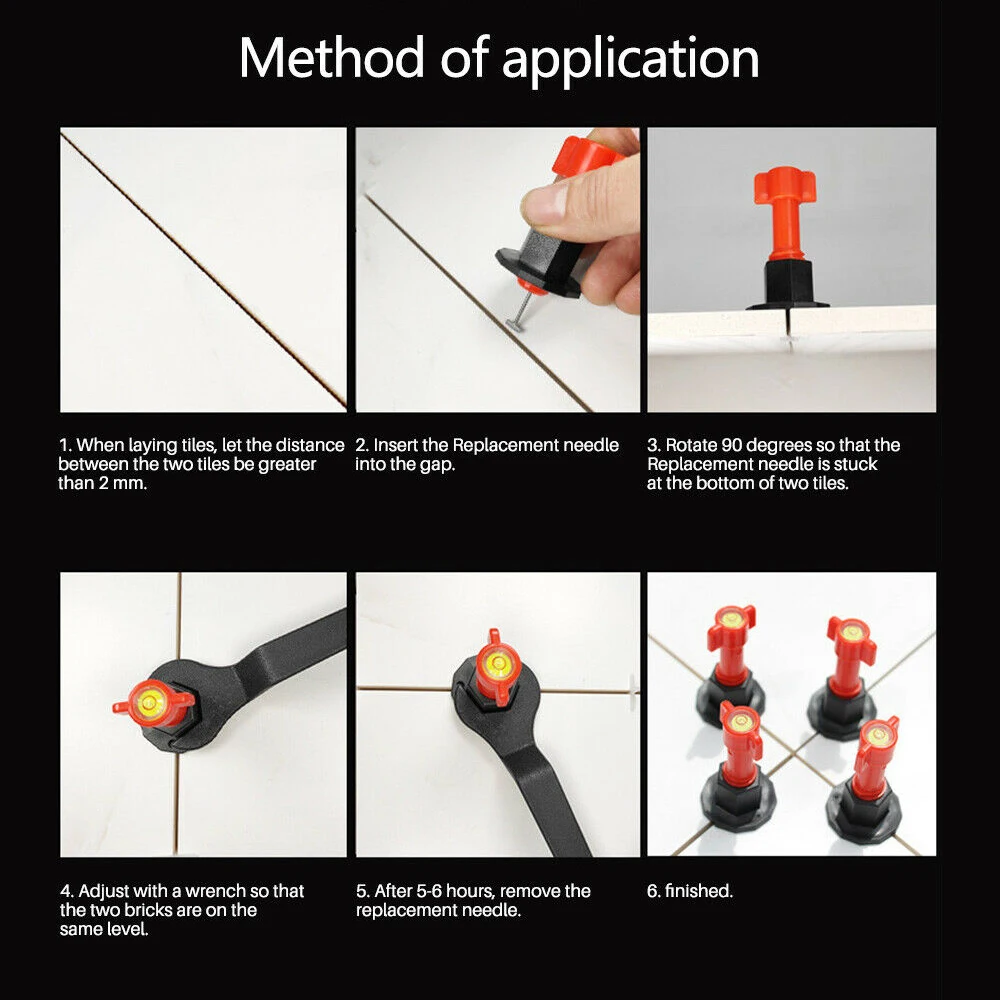 Method of application

1. When laying tiles, let the distance between the two tiles be greater than 2 mm.

2. Insert the Replacement needle into the gap.

3. Rotate 90 degrees so that the Replacement needle is stuck at the bottom of two tiles.

4. Adjust with a wrench so that the two bricks are on the same level.

5. After 5-6 hours, remove the replacement needle.

6. finished.