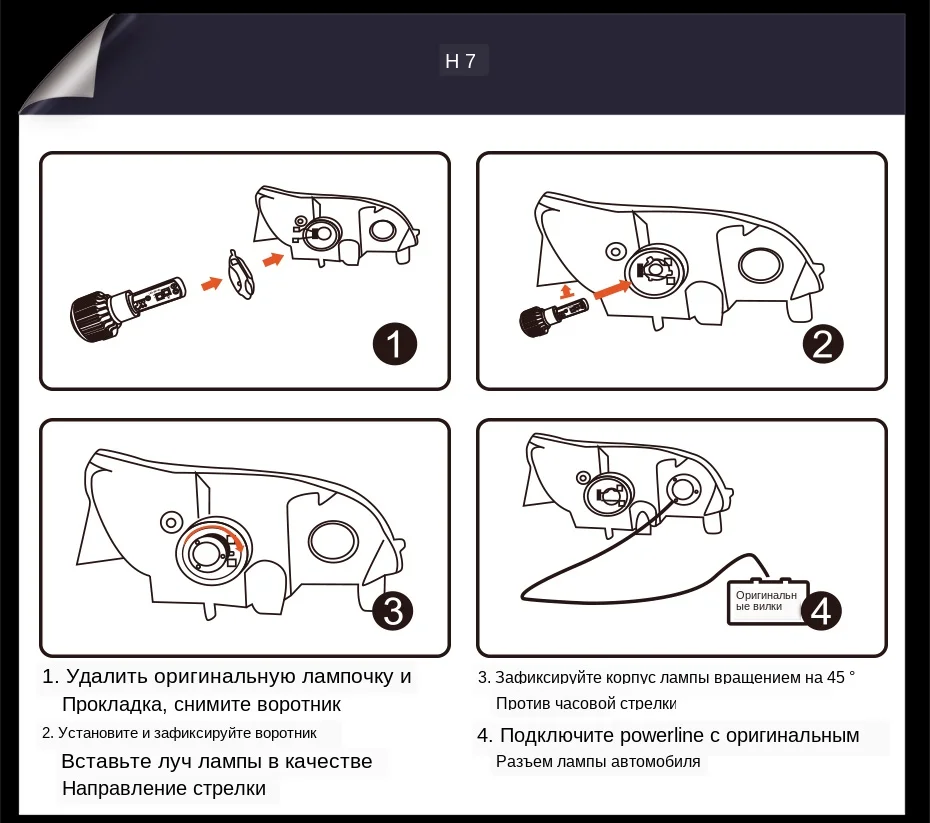 H 7

1

2

3

Оригинальные вилки

4

1. Удалить оригинальную лампочку и
Прокладка, снимите воротник

2. Установите и зафиксируйте воротник
Вставьте луч лампы в качестве
Направление стрелки

3. Зафиксируйте корпус лампы вращением на 45 °
Против часовой стрелки

4. Подключите powerline с оригинальным
Разъем лампы автомобиля