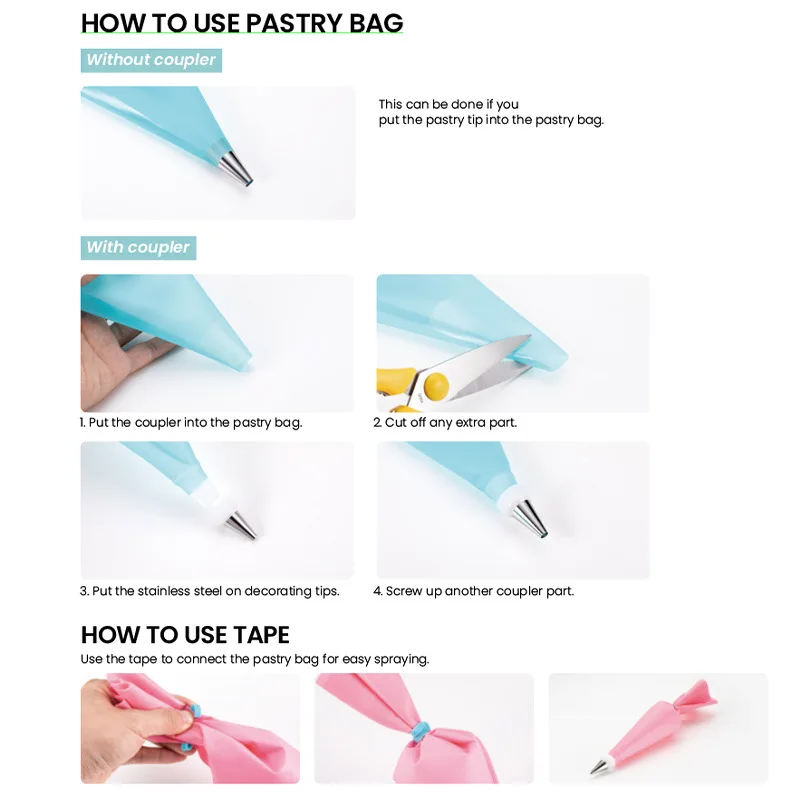 HOW TO USE PASTRY BAG

Without coupler

This can be done if you put the pastry tip into the pastry bag.

With coupler

1. Put the coupler into the pastry bag.

2. Cut off any extra part.

3. Put the stainless steel on decorating tips.

4. Screw up another coupler part.

HOW TO USE TAPE

Use the tape to connect the pastry bag for easy spraying.