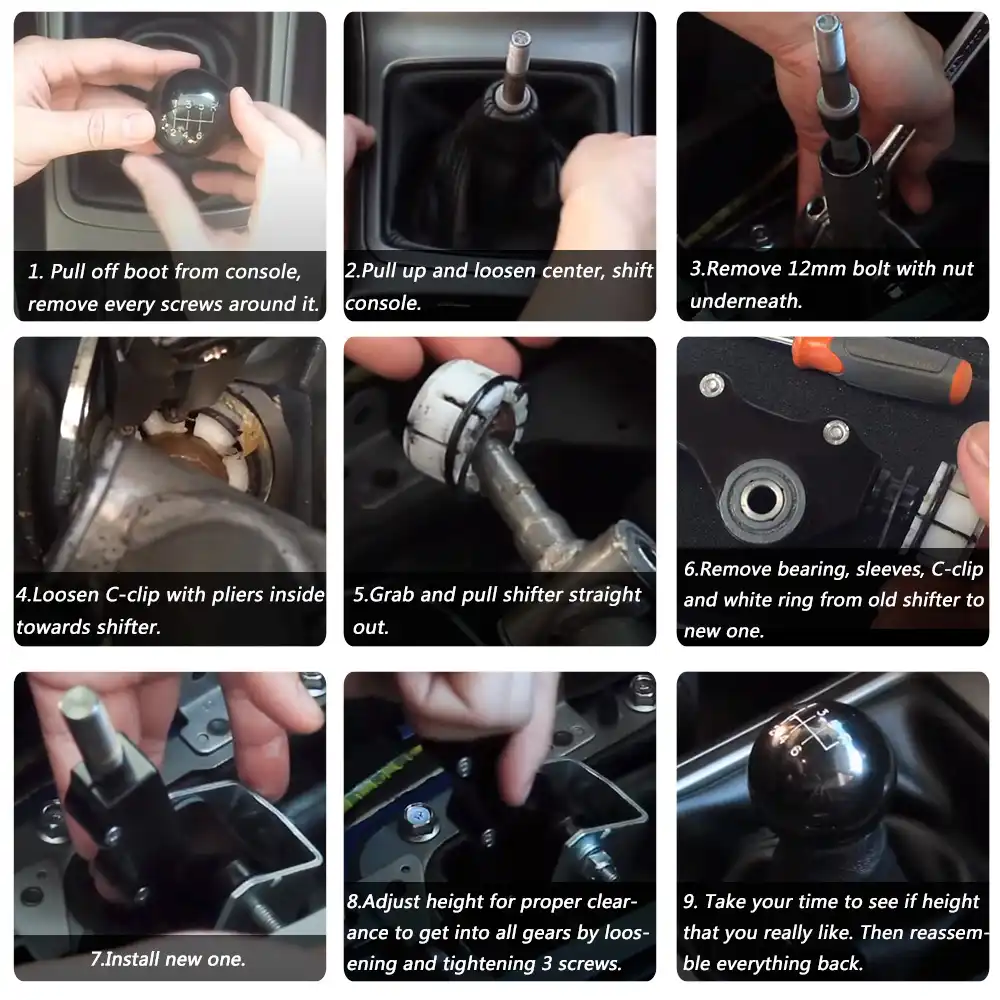 1. Pull off boot from console, remove every screws around it.

2.Pull up and loosen center, shift console.

3.Remove 12mm bolt with nut underneath.

4.Loosen C-clip with pliers inside towards shifter.

5.Grab and pull shifter straight out.

6.Remove bearing, sleeves, C-clip and white ring from old shifter to new one.

7.Install new one.

8.Adjust height for proper clearance to get into all gears by loosening and tightening 3 screws.

9. Take your time to see if height that you really like. Then reassemble everything back.