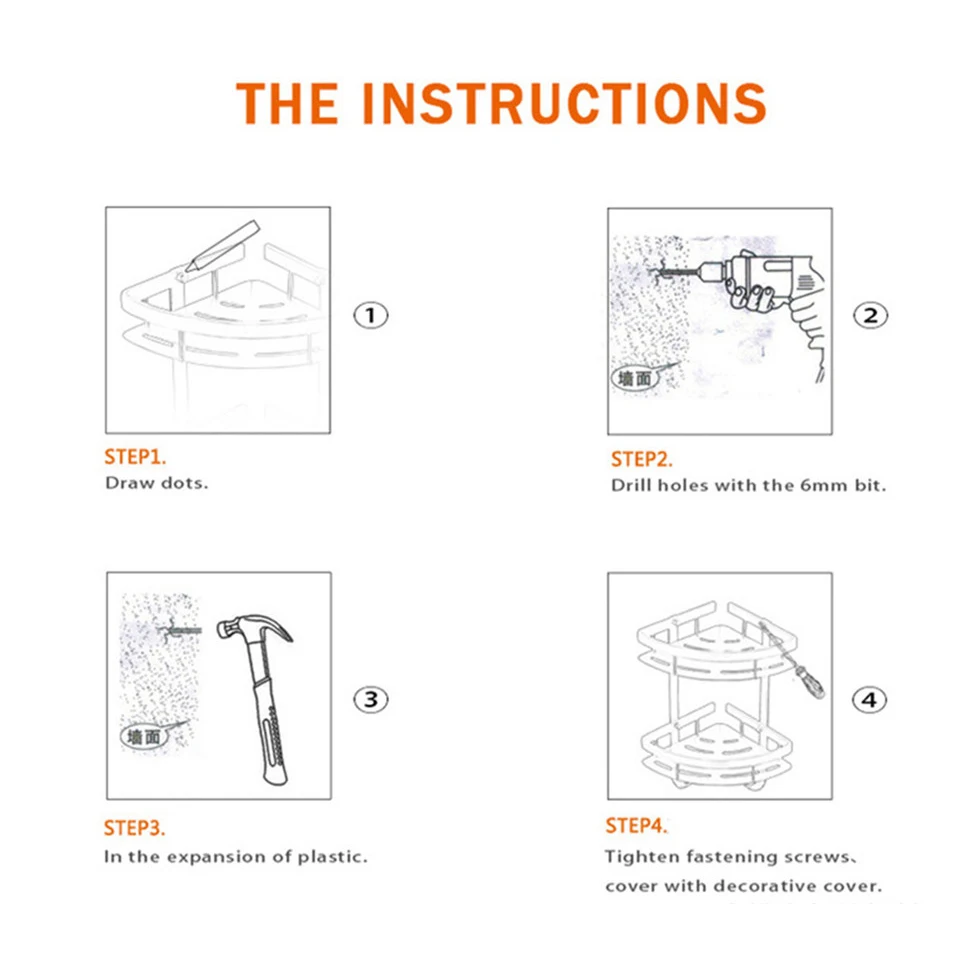 THE INSTRUCTIONS

①

STEP1.
Draw dots.

墙面

②

STEP2.
Drill holes with the 6mm bit.

墙面

③

STEP3.
In the expansion of plastic.

④

STEP4.
Tighten fastening screws、cover with decorative cover.