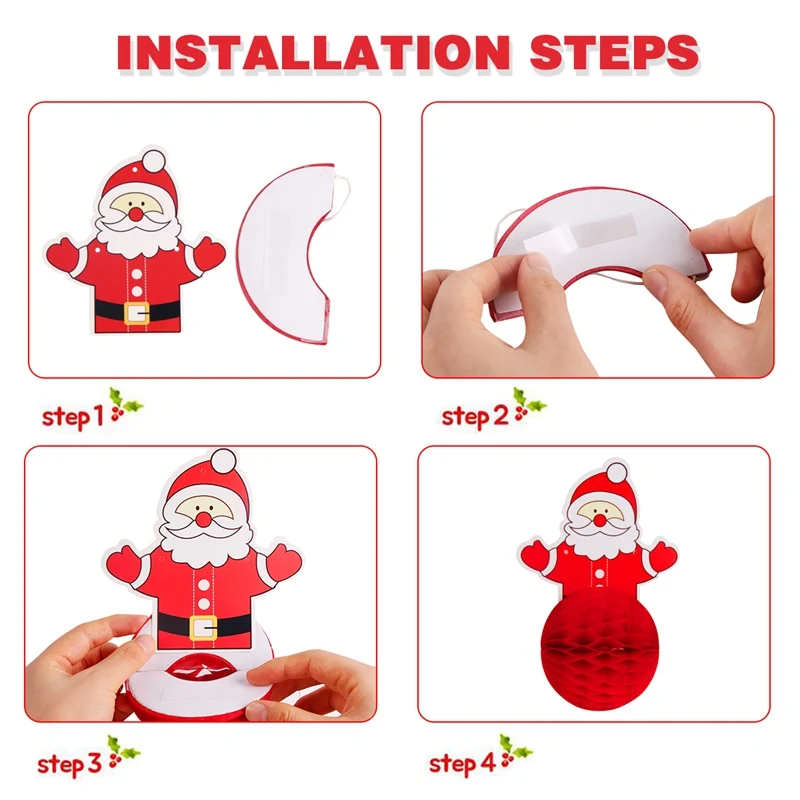 INSTALLATION STEPS

step 1

step 2

step 3

step 4