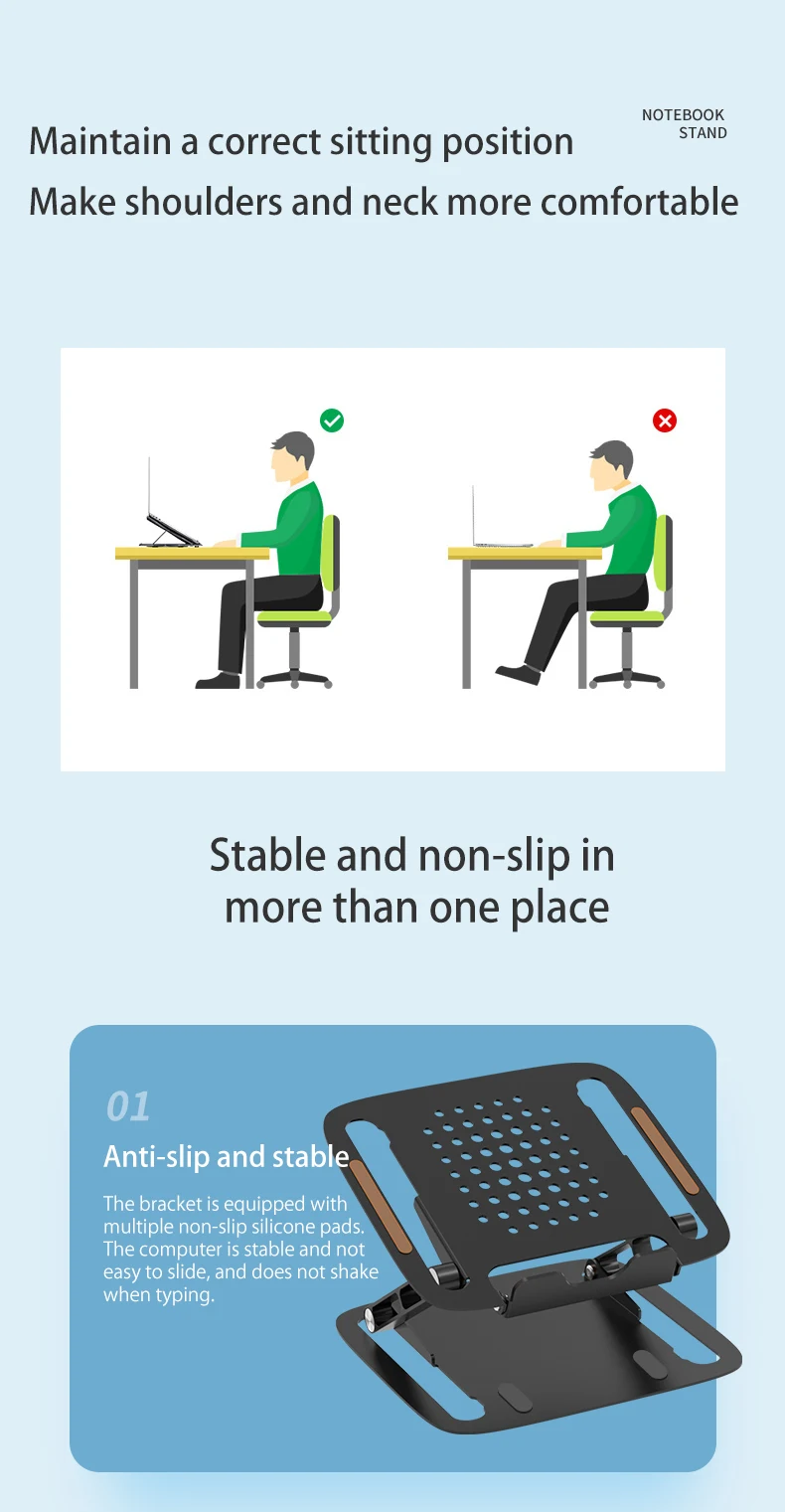 NOTEBOOK STAND

Maintain a correct sitting position
Make shoulders and neck more comfortable

Stable and non-slip in more than one place

01

Anti-slip and stable

The bracket is equipped with multiple non-slip silicone pads. The computer is stable and not easy to slide, and does not shake when typing.