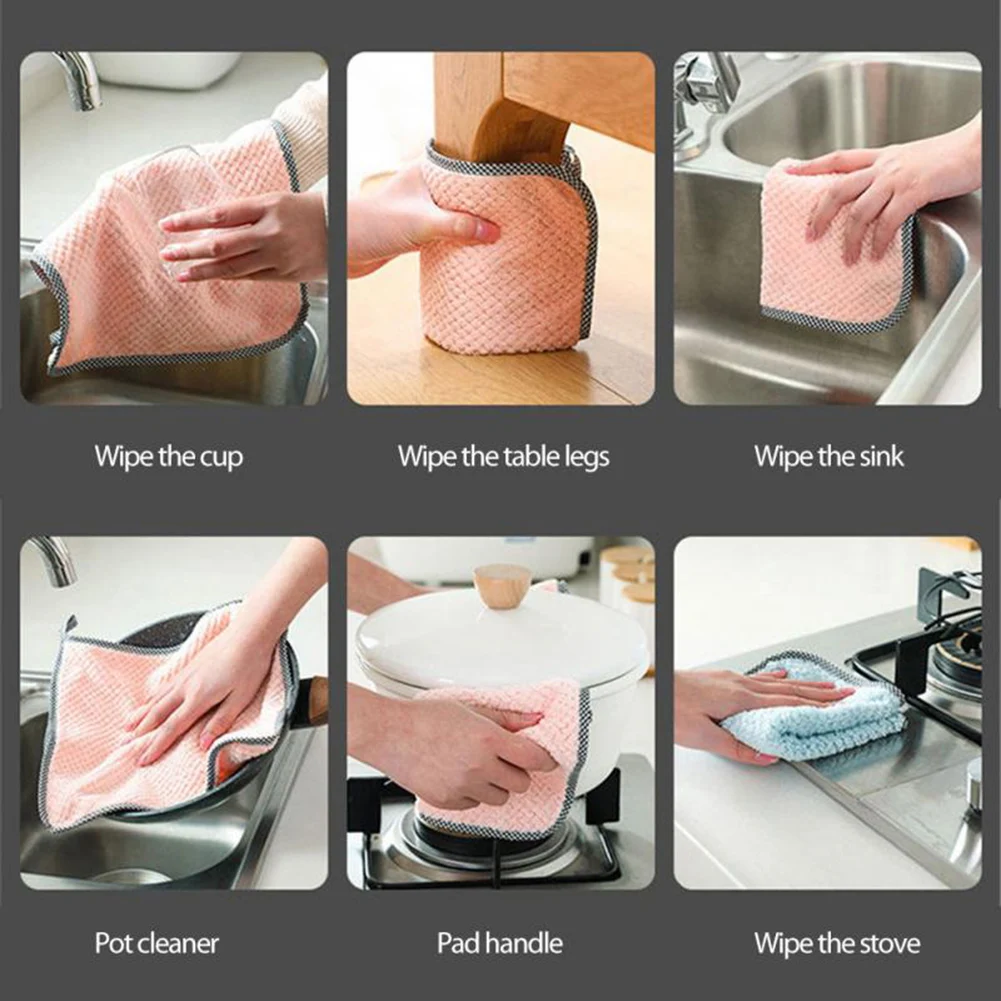 Wipe the cup

Wipe the table legs

Wipe the sink

Pot cleaner

Pad handle

Wipe the stove