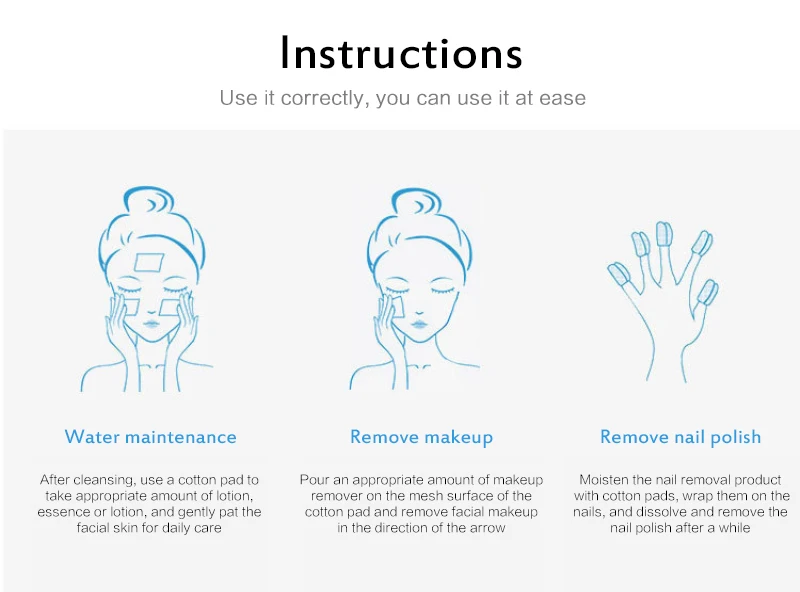 Instructions

Use it correctly, you can use it at ease

Water maintenance

After cleansing, use a cotton pad to take appropriate amount of lotion, essence or lotion, and gently pat the facial skin for daily care

Remove makeup

Pour an appropriate amount of makeup remover on the mesh surface of the cotton pad and remove facial makeup in the direction of the arrow

Remove nail polish

Moisten the nail removal product with cotton pads, wrap them on the nails, and dissolve and remove the nail polish after a while