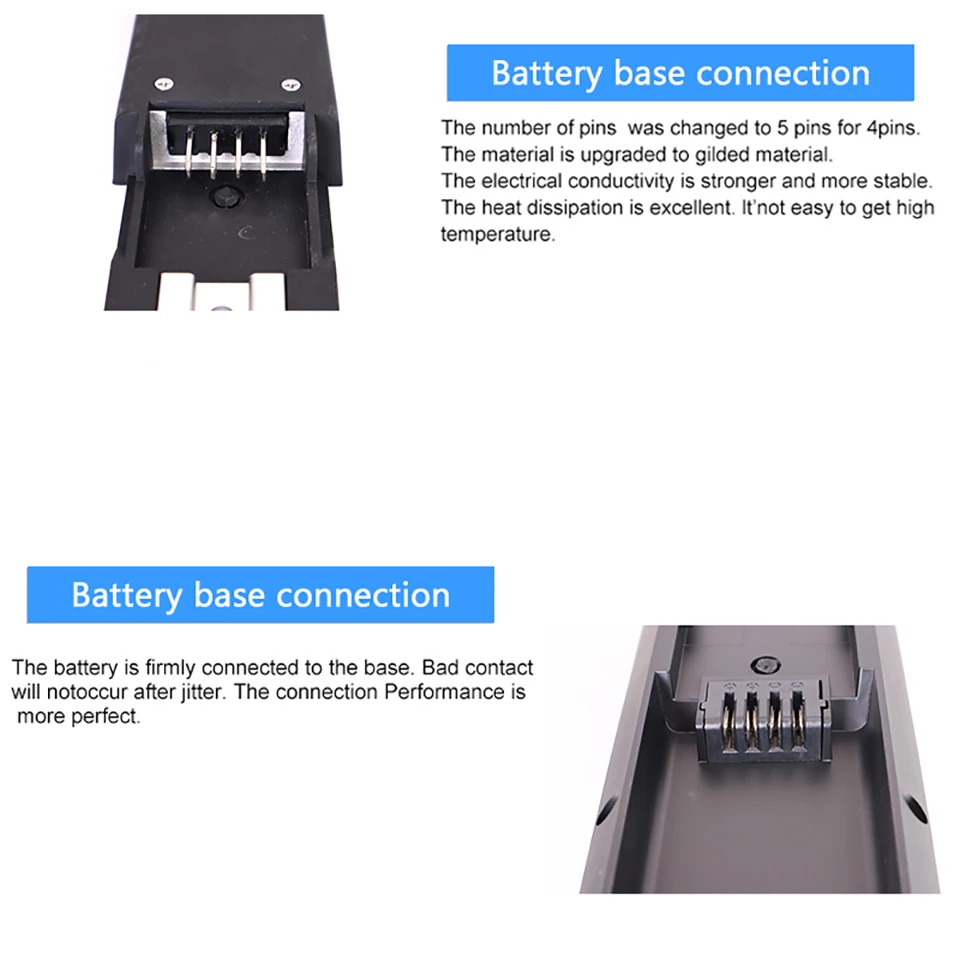 Battery base connection

The number of pins was changed to 5 pins for 4pins.
The material is upgraded to gilded material.
The electrical conductivity is stronger and more stable.
The heat dissipation is excellent. It'not easy to get high temperature.

Battery base connection

The battery is firmly connected to the base. Bad contact will notoccur after jitter. The connection Performance is more perfect.