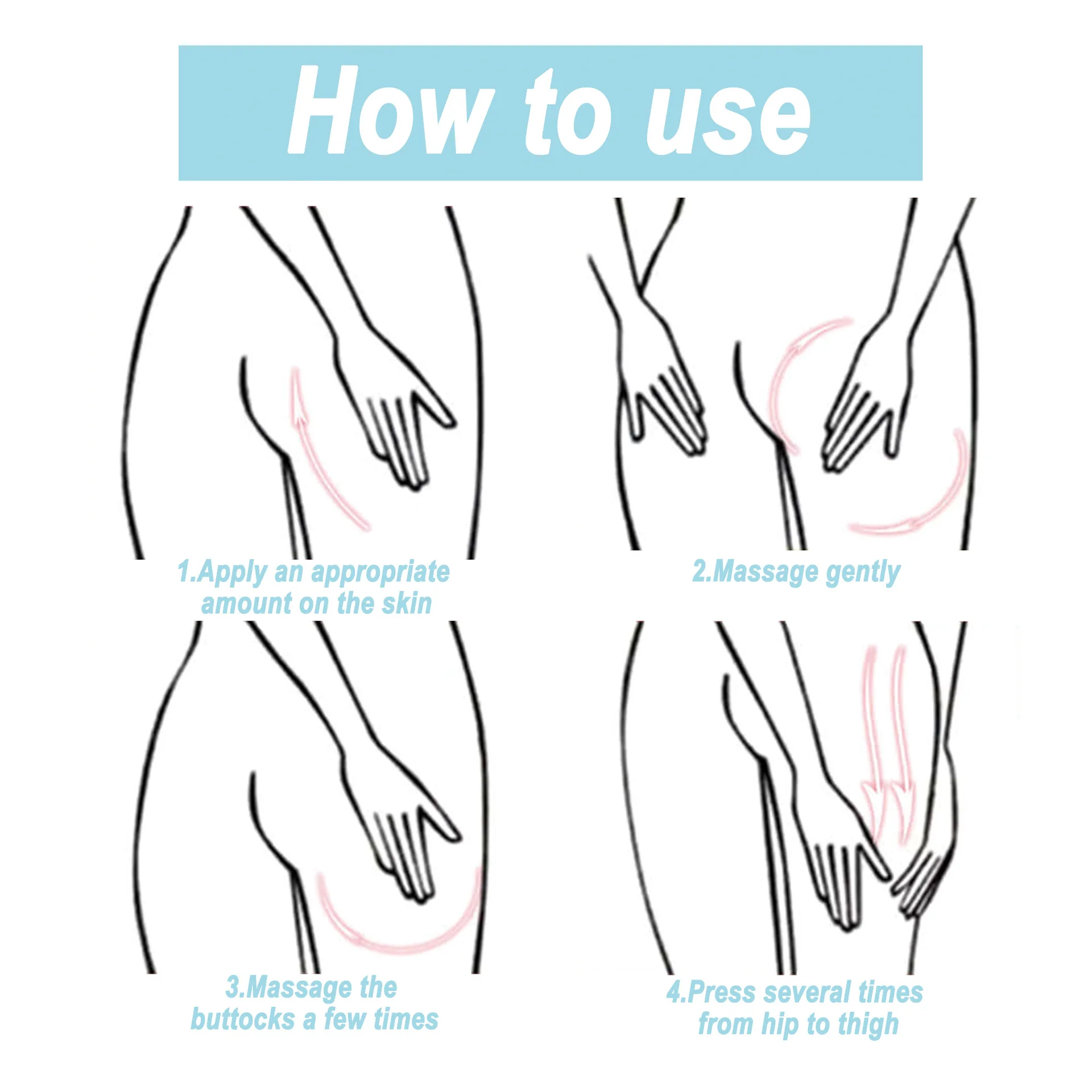 How to use

1.Apply an appropriate amount on the skin

2.Massage gently

3.Massage the buttocks a few times

4.Press several times from hip to thigh