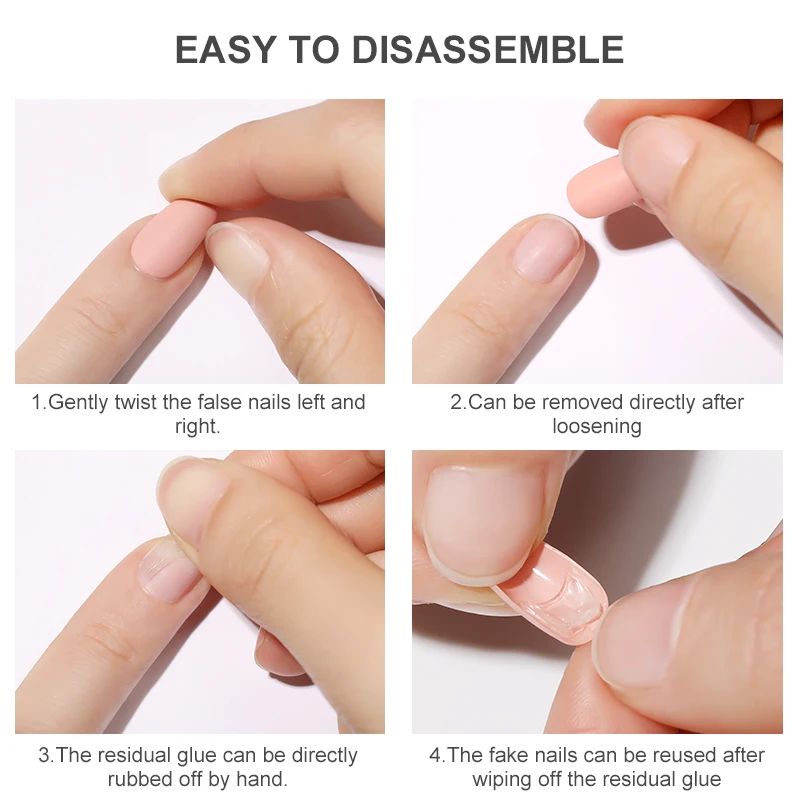 EASY TO DISASSEMBLE

1.Gently twist the false nails left and right.

2.Can be removed directly after loosening

3.The residual glue can be directly rubbed off by hand.

4.The fake nails can be reused after wiping off the residual glue