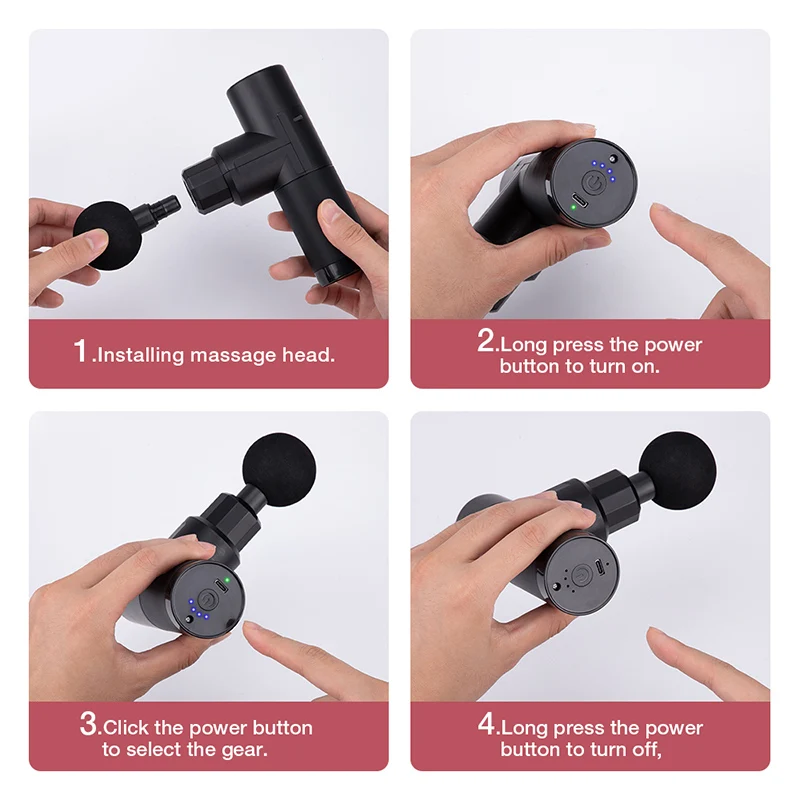 1.Installing massage head.

2.Long press the power button to turn on.

3.Click the power button to select the gear.

4.Long press the power button to turn off,