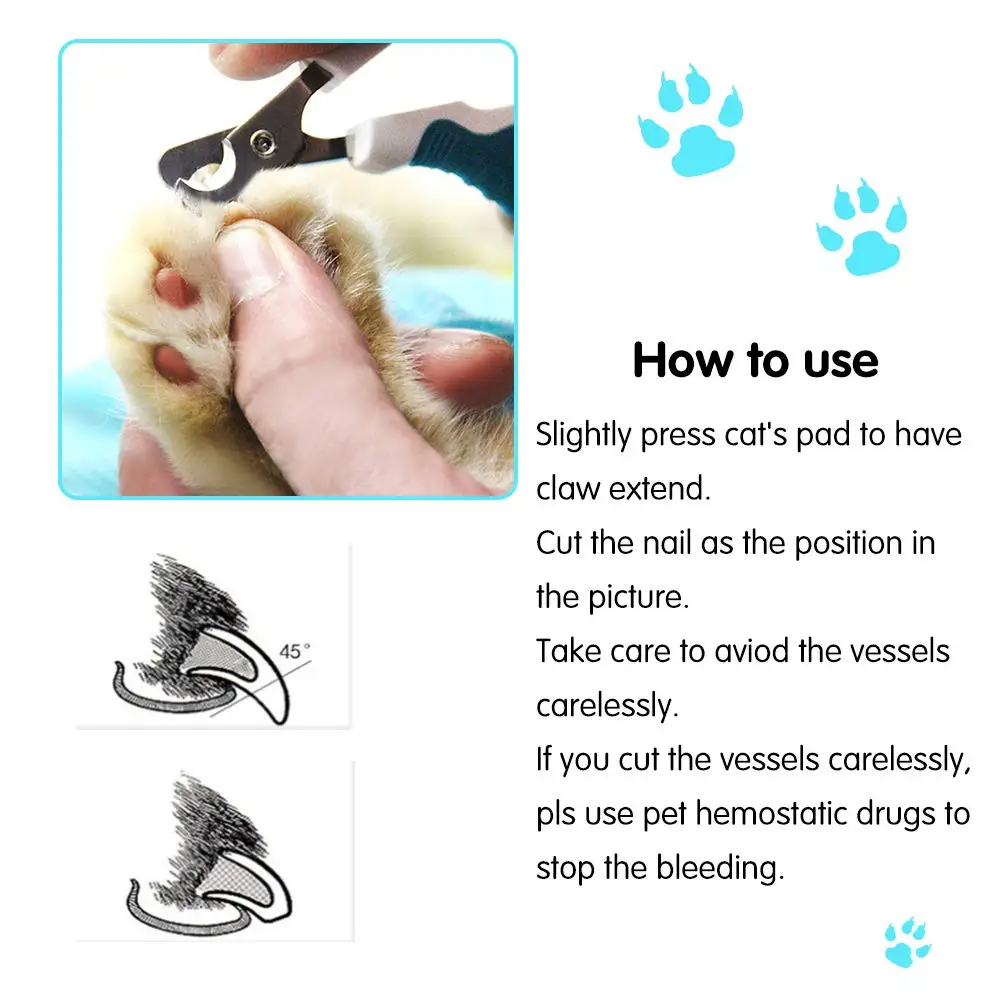 45°

How to use

Slightly press cat's pad to have claw extend.
Cut the nail as the position in the picture.
Take care to aviod the vessels carelessly.
If you cut the vessels carelessly, pls use pet hemostatic drugs to stop the bleeding.