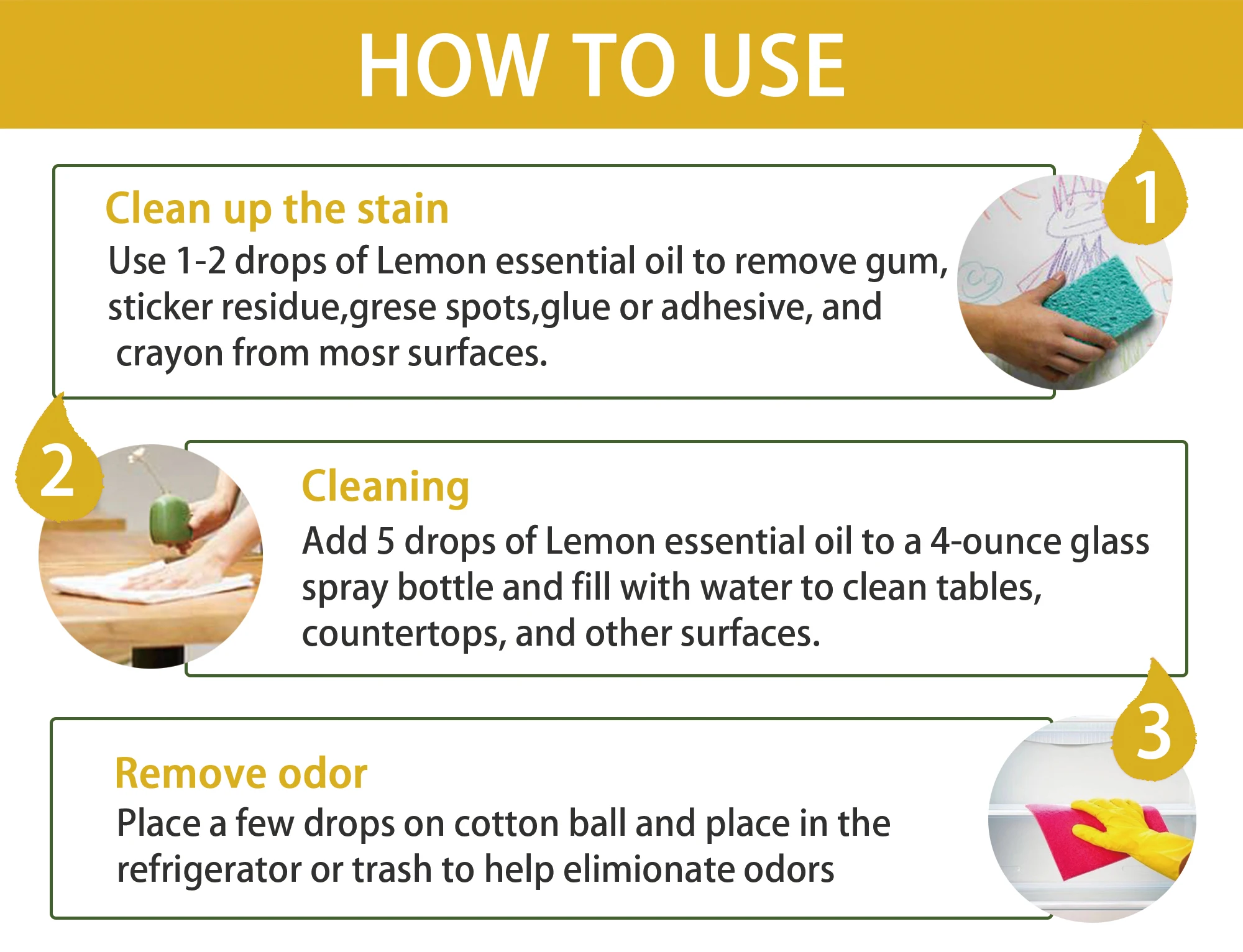 HOW TO USE

1

Clean up the stain

Use 1-2 drops of Lemon essential oil to remove gum, sticker residue,grese spots,glue or adhesive, and crayon from mosr surfaces.

2

Cleaning

Add 5 drops of Lemon essential oil to a 4-ounce glass spray bottle and fill with water to clean tables, countertops, and other surfaces.

3

Remove odor

Place a few drops on cotton ball and place in the refrigerator or trash to help elimionate odors