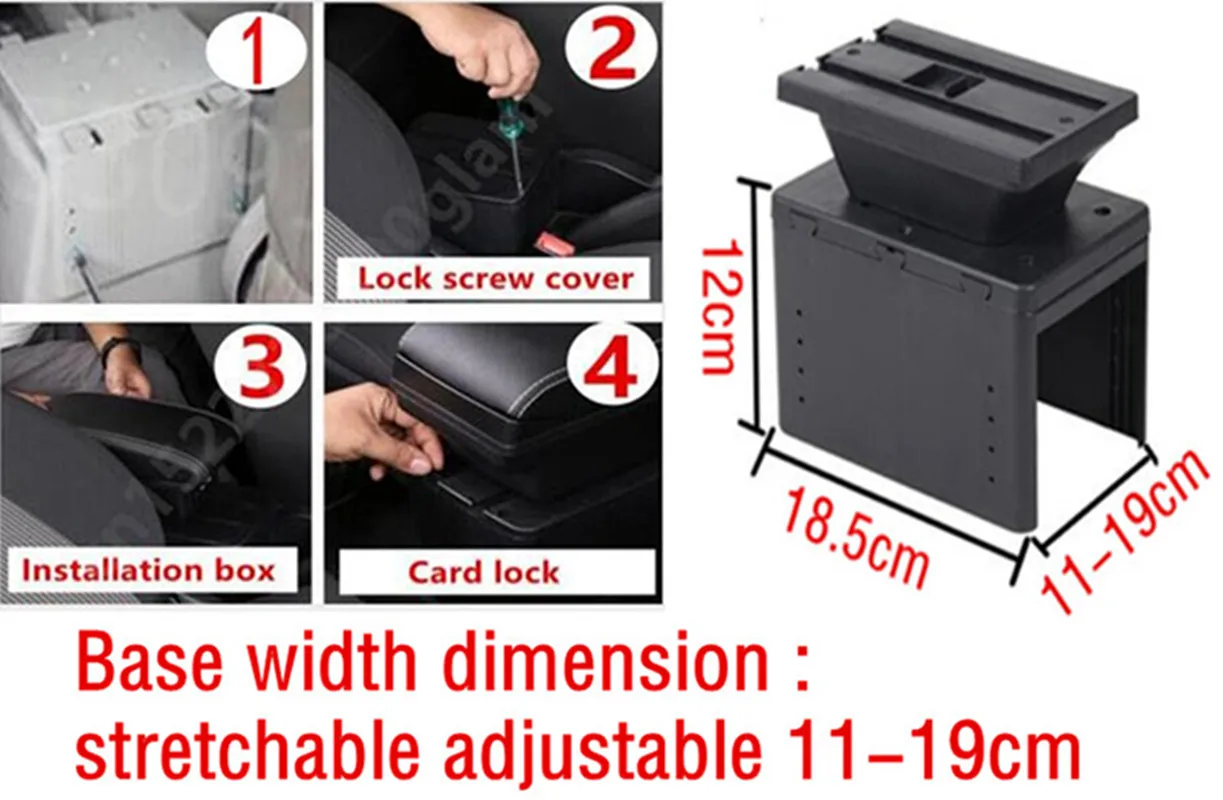 1

2

Lock screw cover

3

Installation box

4

Card lock

12cm

18.5cm

11–19cm

Base width dimension : stretchable adjustable 11–19cm