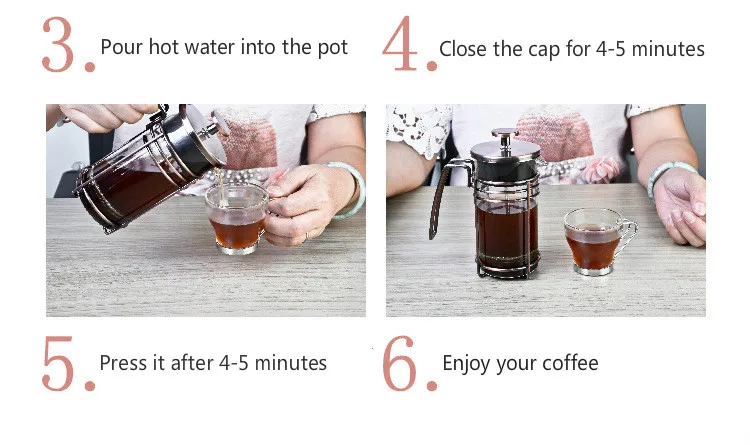 3. Pour hot water into the pot

4. Close the cap for 4-5 minutes

5. Press it after 4-5 minutes

6. Enjoy your coffee