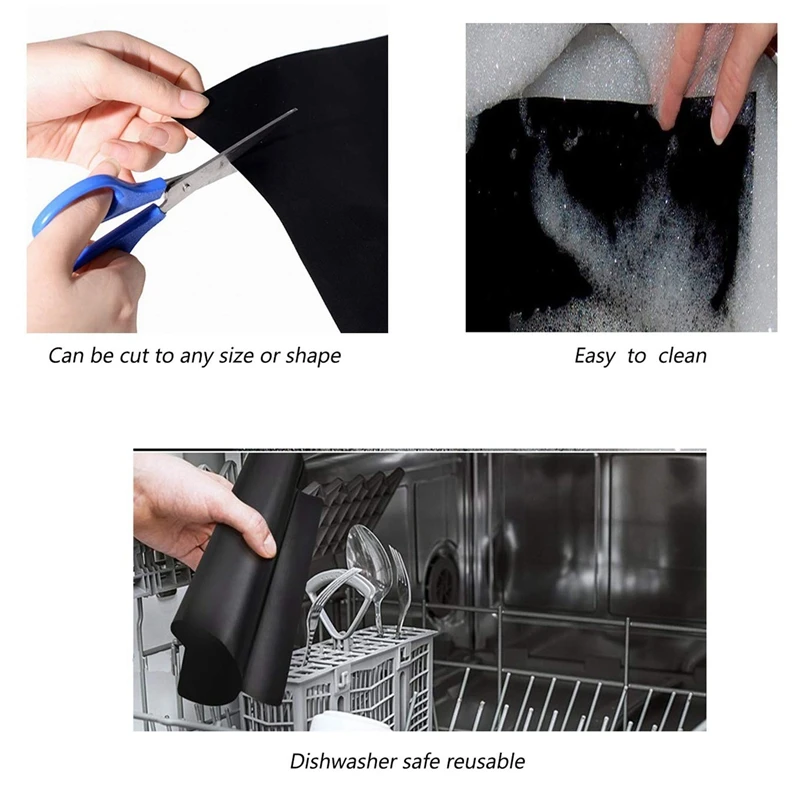 Can be cut to any size or shape

Easy to clean

Dishwasher safe reusable