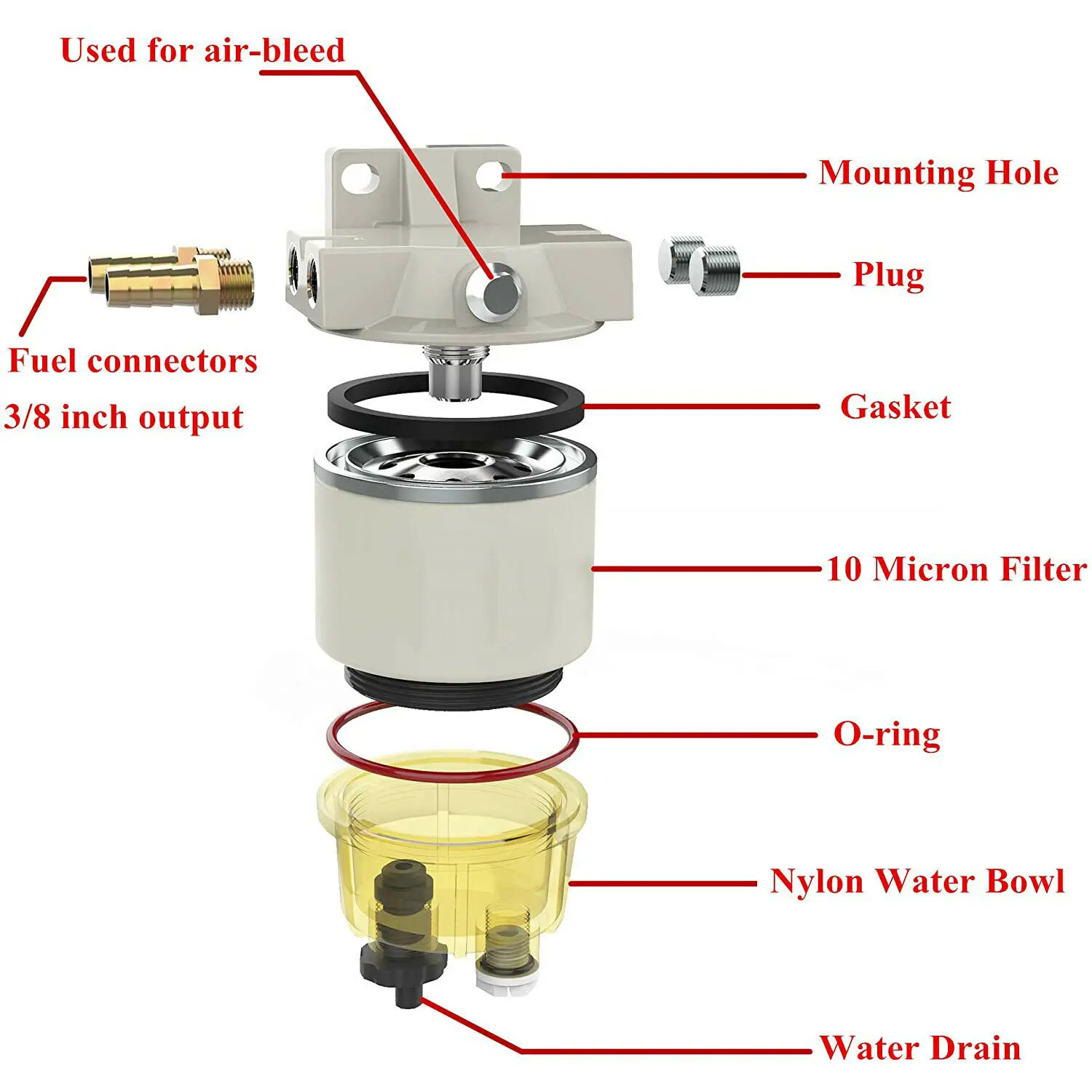 Used for air-bleed

Mounting Hole

Plug

Fuel connectors
3/8 inch output

Gasket

10 Micron Filter

O-ring

Nylon Water Bowl

Water Drain