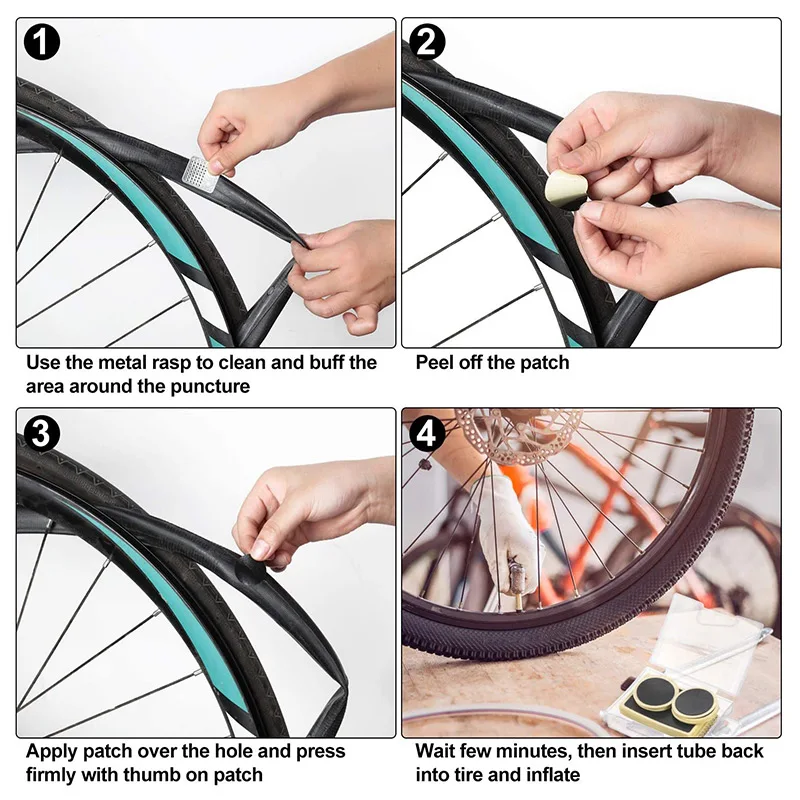 1

Use the metal rasp to clean and buff the area around the puncture

2

Peel off the patch

3

Apply patch over the hole and press firmly with thumb on patch

4

Wait few minutes, then insert tube back into tire and inflate