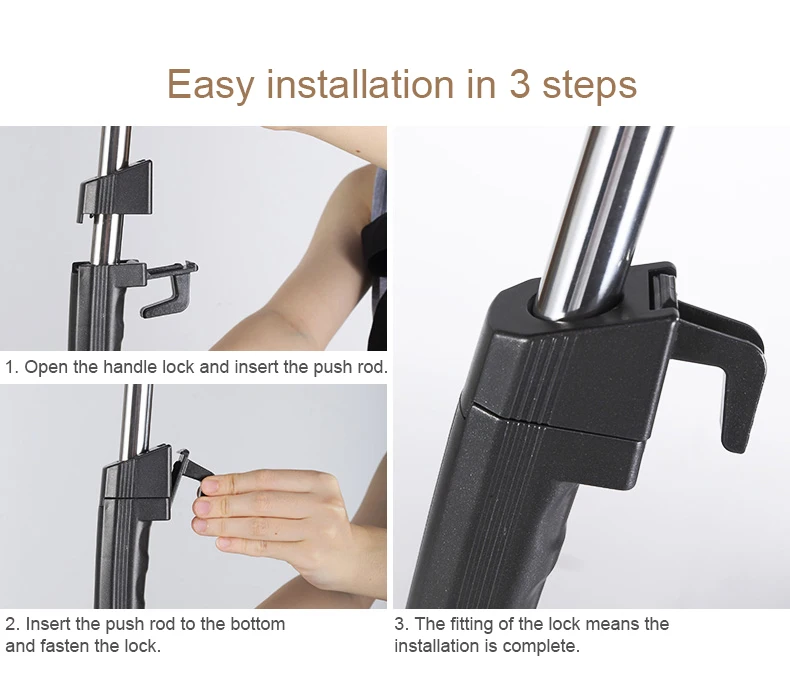 Easy installation in 3 steps

1. Open the handle lock and insert the push rod.

2. Insert the push rod to the bottom and fasten the lock.

3. The fitting of the lock means the installation is complete.