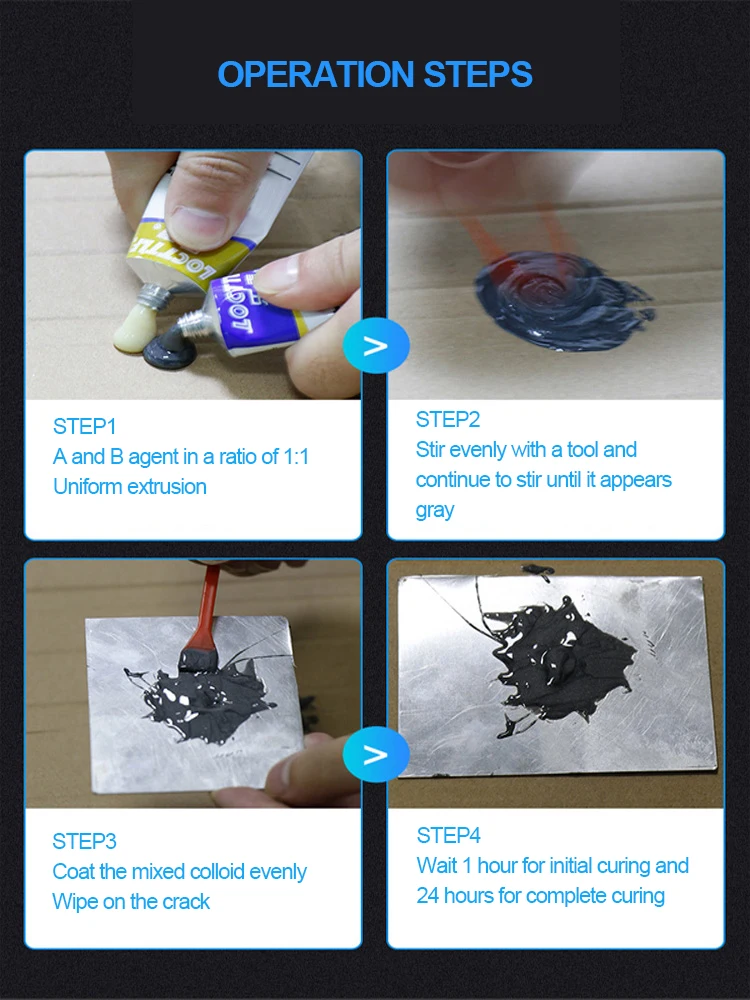 OPERATION STEPS

LOCTITE

LOCTITE

>

STEP1
A and B agent in a ratio of 1:1
Uniform extrusion

STEP2
Stir evenly with a tool and continue to stir until it appears gray

>

STEP3
Coat the mixed colloid evenly
Wipe on the crack

STEP4
Wait 1 hour for initial curing and 24 hours for complete curing