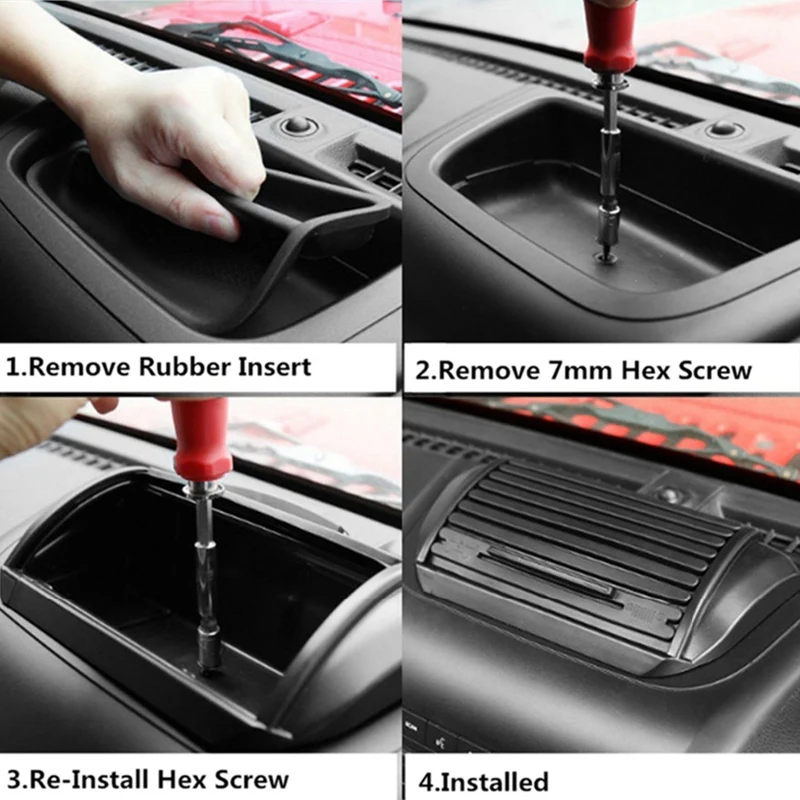 1.Remove Rubber Insert

2.Remove 7mm Hex Screw

3.Re-Install Hex Screw

4.Installed