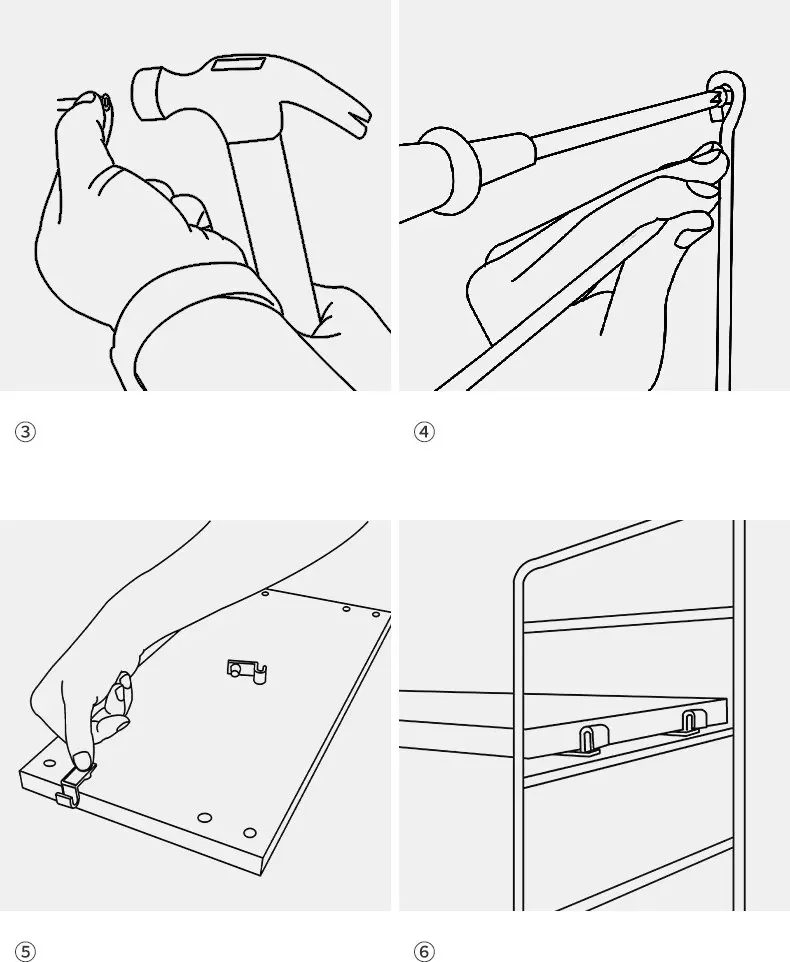 ③

④

⑤

⑥