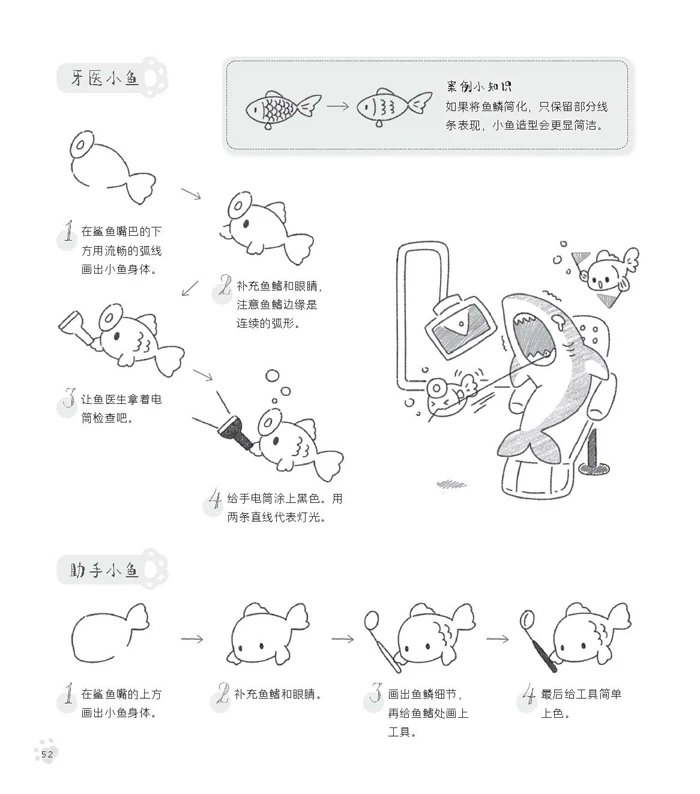 牙医小鱼

案例小知识
如果将鱼鳞简化，只保留部分线条表现，小鱼造型会更显简洁。

1 在鲨鱼嘴巴的下方用流畅的弧线画出小鱼身体。

2 补充鱼鳍和眼睛，注意鱼鳍边缘是连续的弧形。

3 让鱼医生拿着电筒检查吧。

4 给手电筒涂上黑色。用两条直线代表灯光。

助手小鱼

1 在鲨鱼嘴的上方画出小鱼身体。

2 补充鱼鳍和眼睛。

3 画出鱼鳞细节，再给鱼鳍处画上工具。

4 最后给工具简单上色。

52